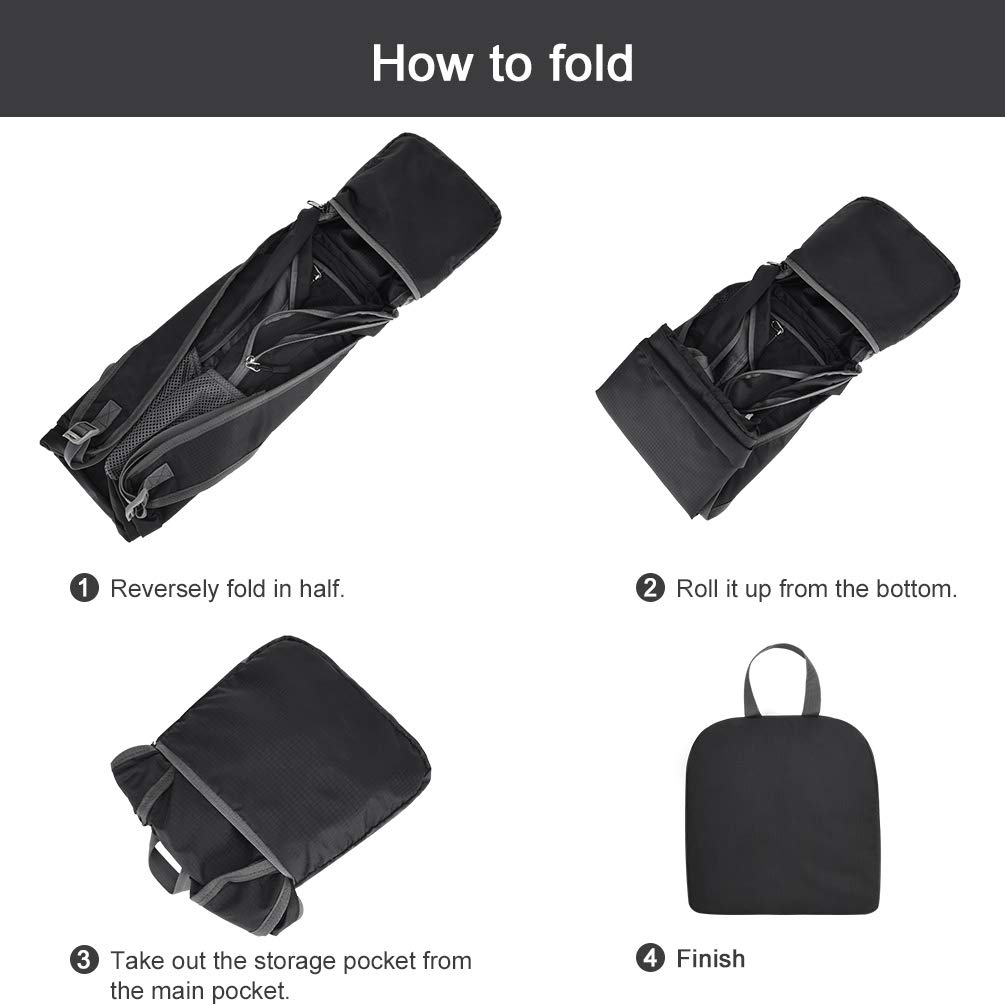 How to fold

1 Reversely fold in half.

2 Roll it up from the bottom.

3 Take out the storage pocket from the main pocket.

4 Finish