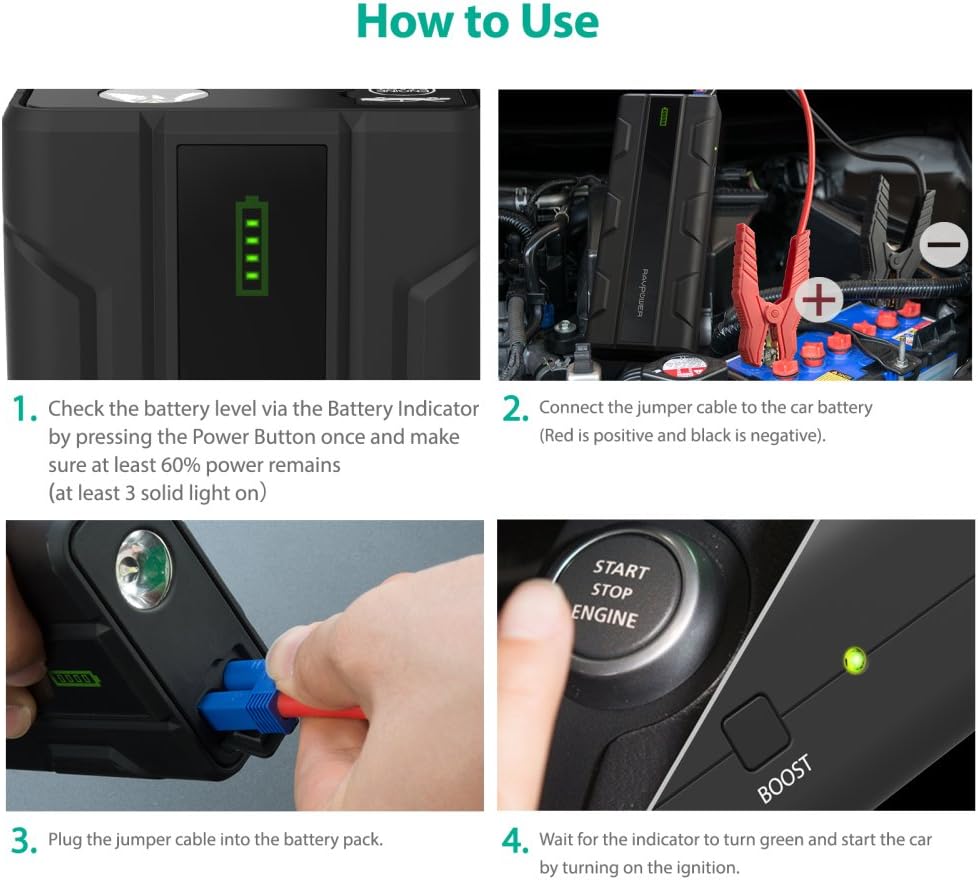 How to Use

RAVPOWER

1. Check the battery level via the Battery Indicator by pressing the Power Button once and make sure at least 60% power remains (at least 3 solid light on)

2. Connect the jumper cable to the car battery (Red is positive and black is negative).

START STOP ENGINE

BOOST

3. Plug the jumper cable into the battery pack.

4. Wait for the indicator to turn green and start the car by turning on the ignition.