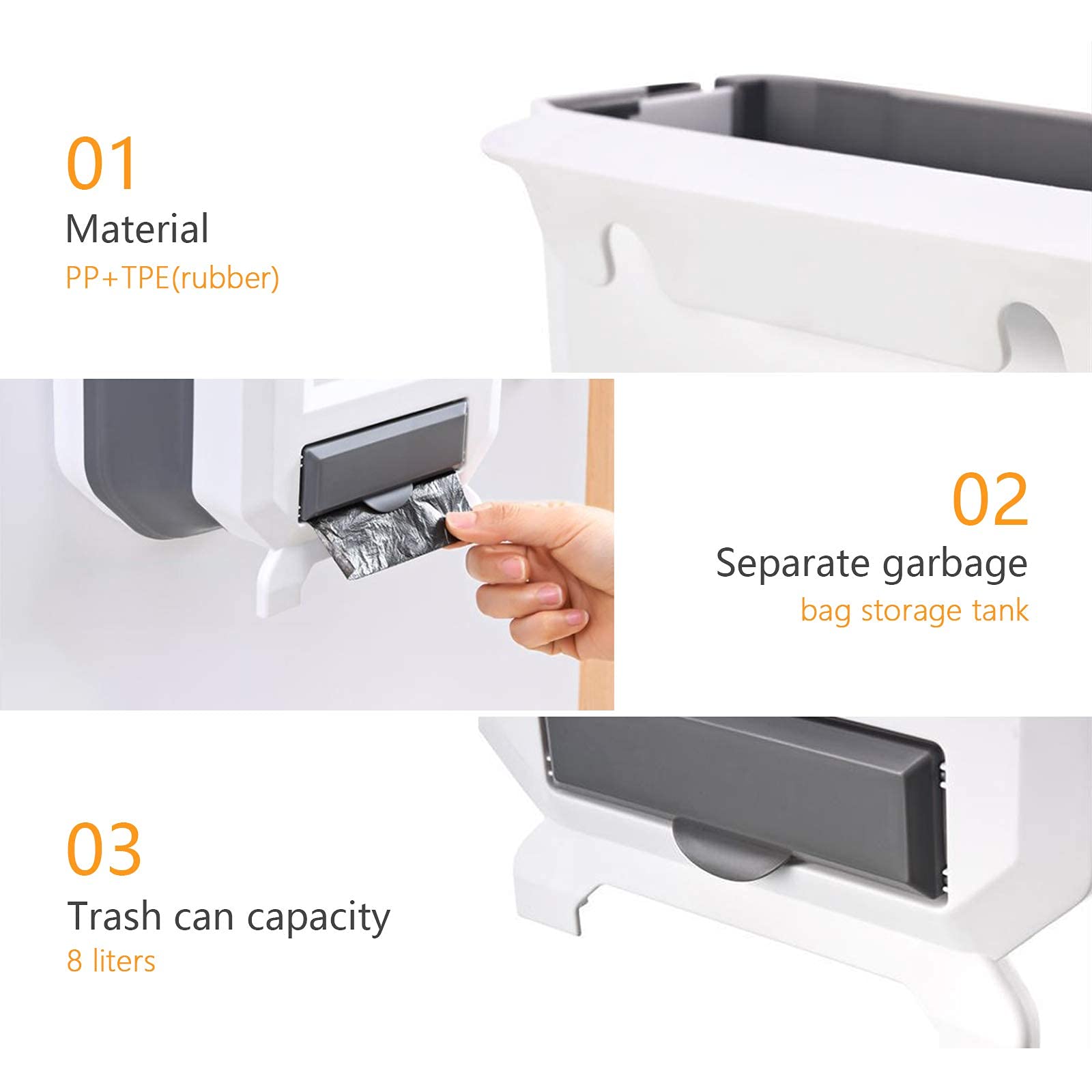 01
Material
PP+TPE(rubber)

02
Separate garbage
bag storage tank

03
Trash can capacity
8 liters