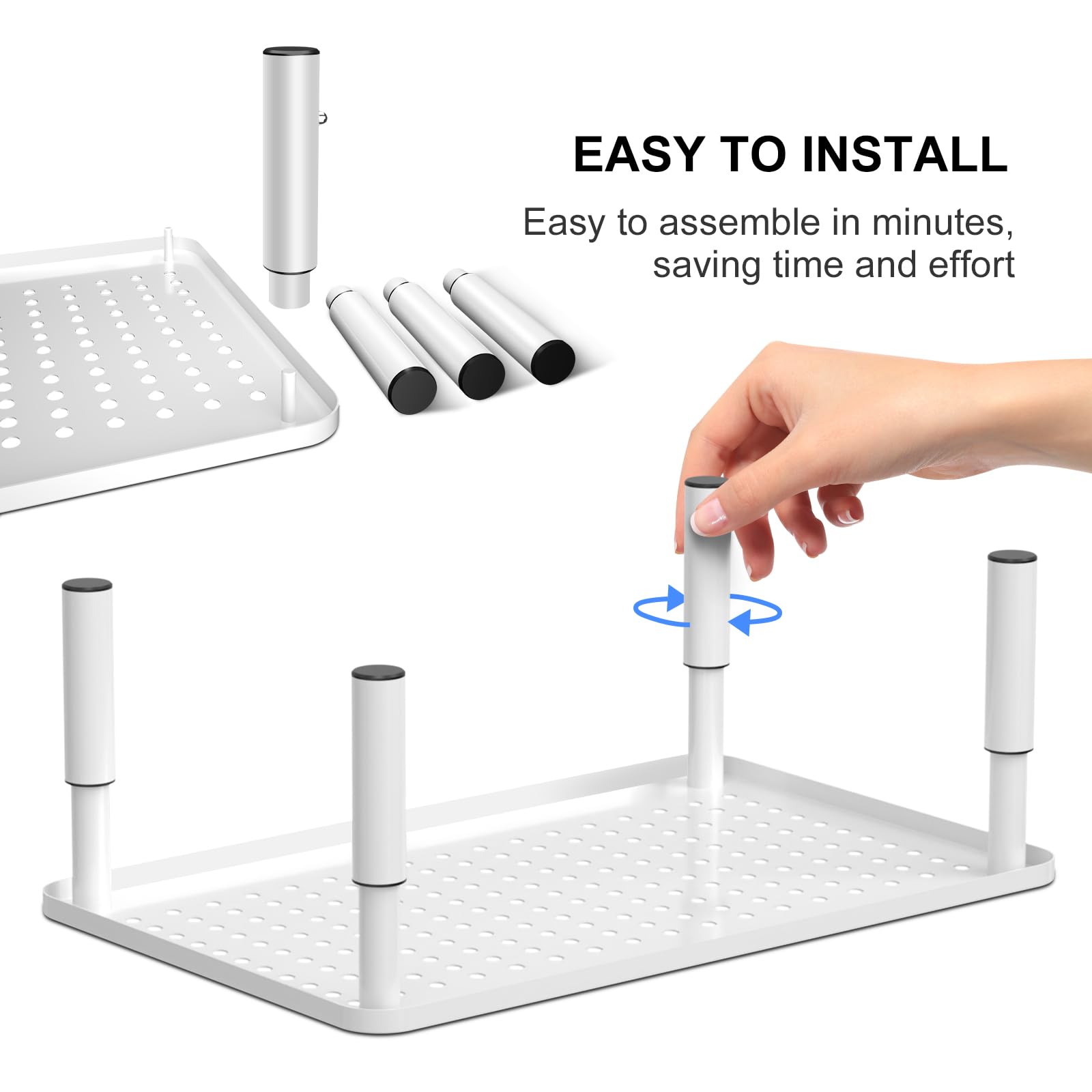 EASY TO INSTALL

Easy to assemble in minutes, saving time and effort