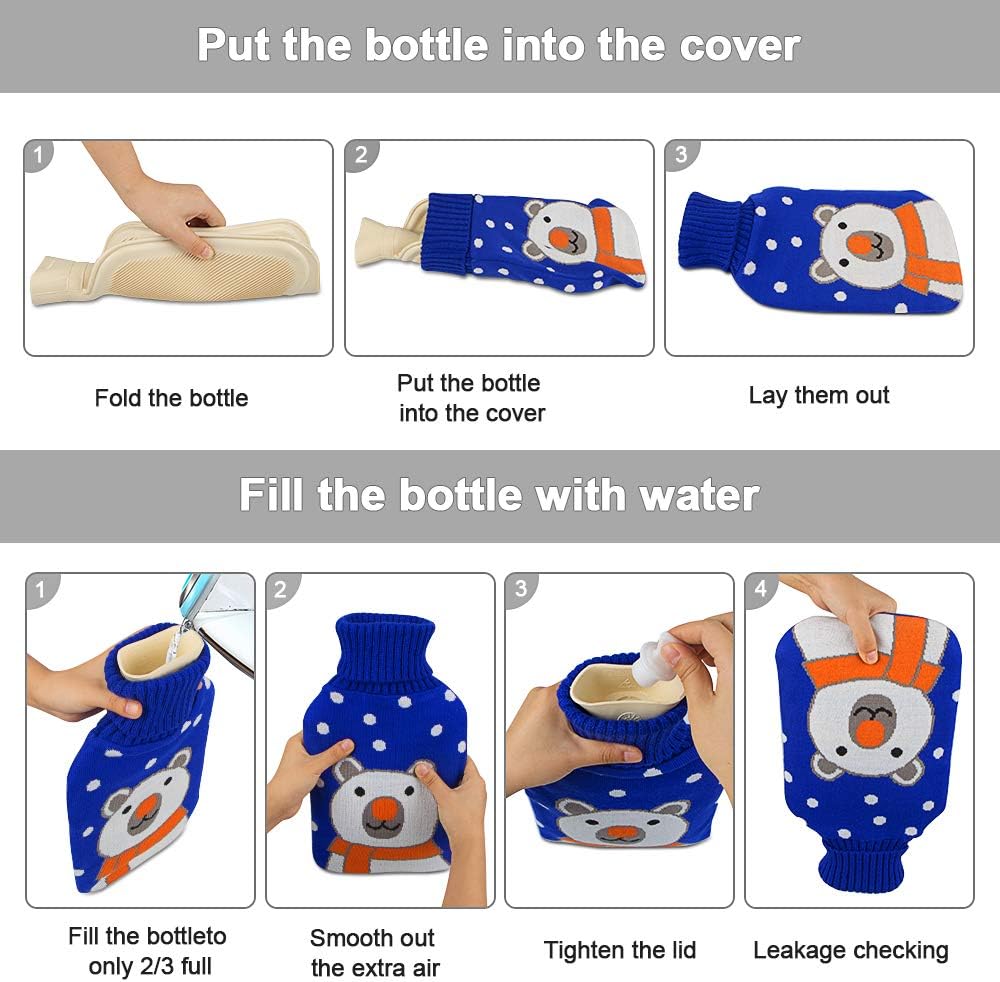 Put the bottle into the cover

1

Fold the bottle

2

Put the bottle into the cover

3

Lay them out

Fill the bottle with water

1

Fill the bottleto only 2/3 full

2

Smooth out the extra air

3

Tighten the lid

4

Leakage checking