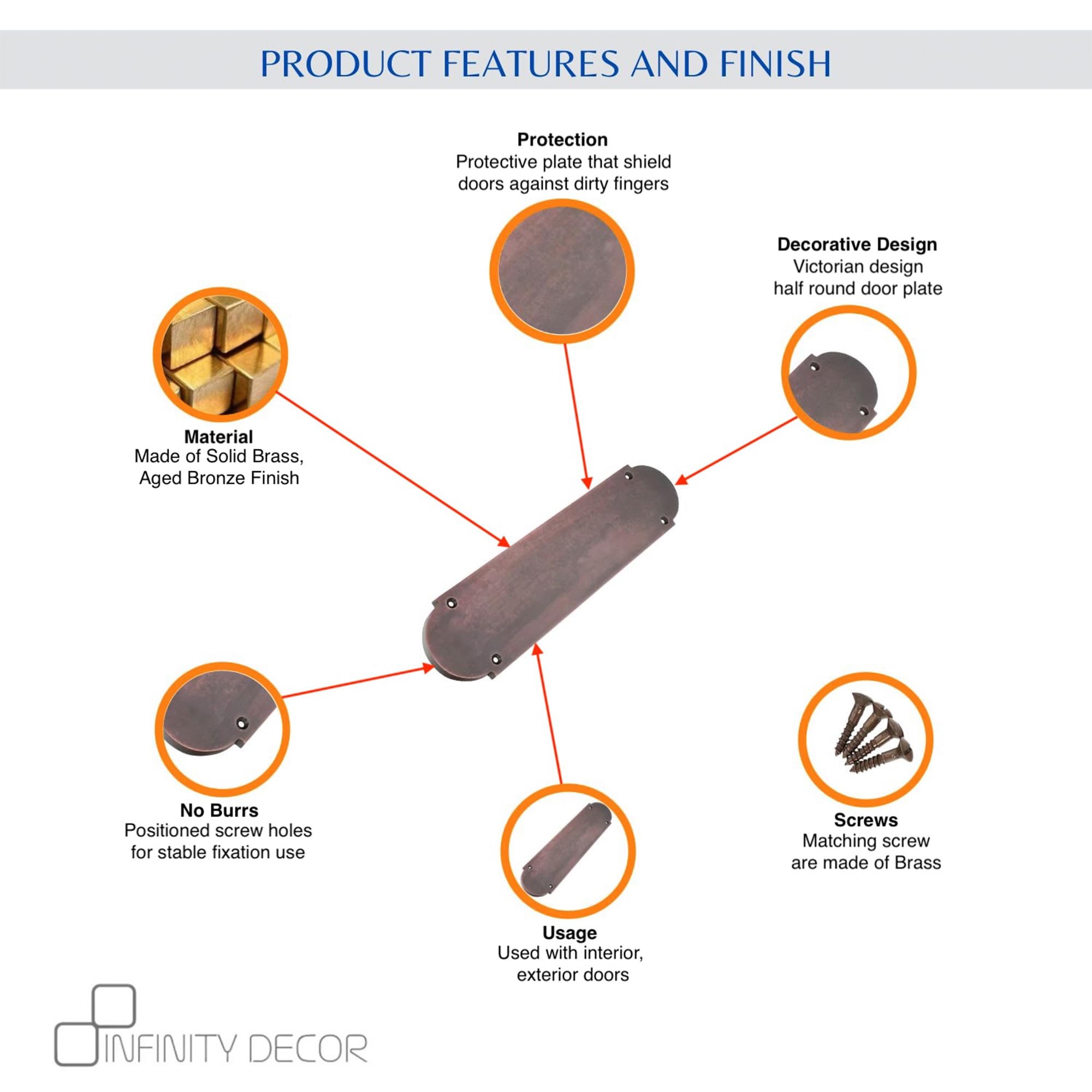 PRODUCT FEATURES AND FINISH

Protection
Protective plate that shield doors against dirty fingers

Decorative Design
Victorian design half round door plate

Material
Made of Solid Brass, Aged Bronze Finish

No Burrs
Positioned screw holes for stable fixation use

Usage
Used with interior, exterior doors

Screws
Matching screw are made of Brass

INFINITY DECOR