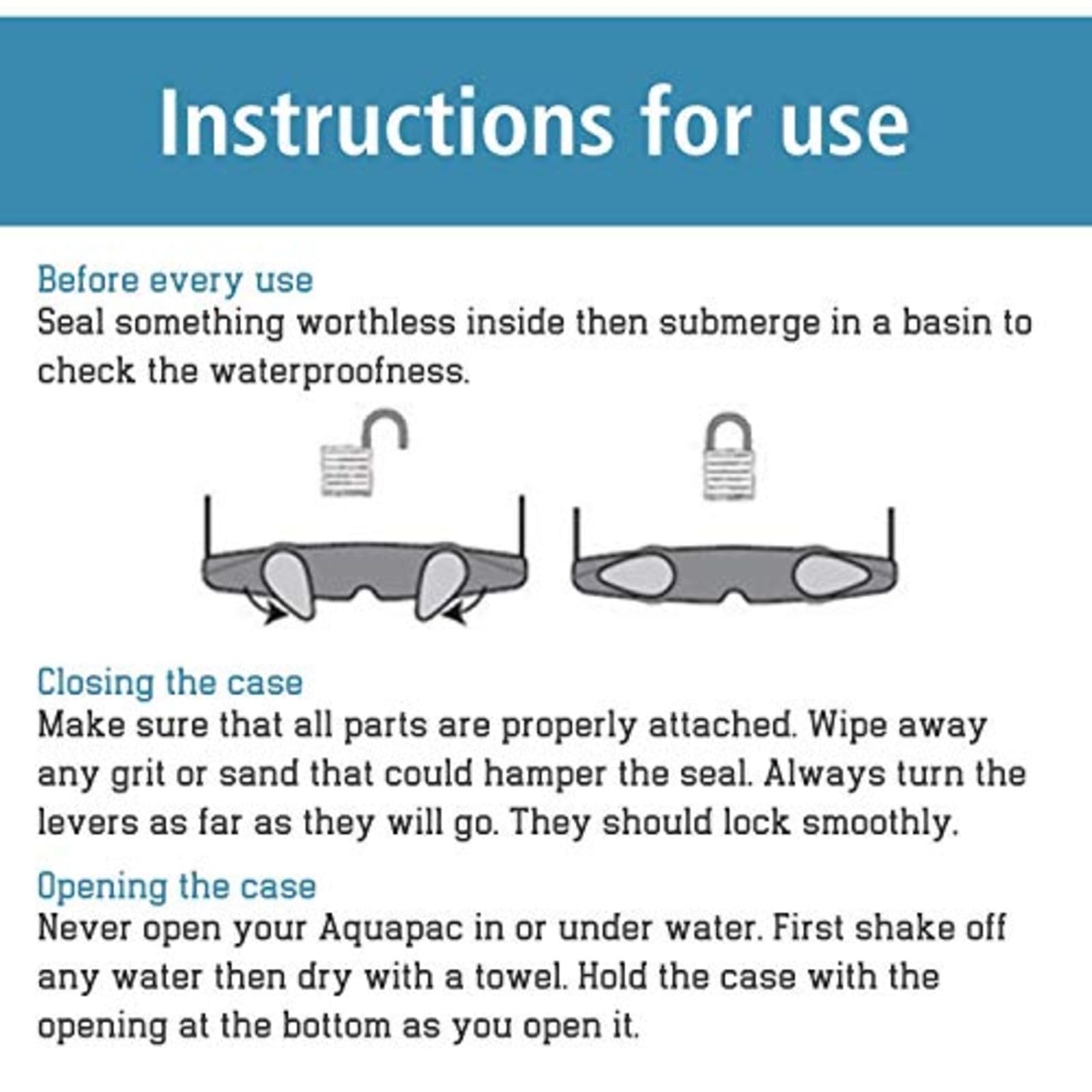 Instructions for use

Before every use
Seal something worthless inside then submerge in a basin to check the waterproofness.

Closing the case
Make sure that all parts are properly attached. Wipe away any grit or sand that could hamper the seal. Always turn the levers as far as they will go. They should lock smoothly.

Opening the case
Never open your Aquapac in or under water. First shake off any water then dry with a towel. Hold the case with the opening at the bottom as you open it.