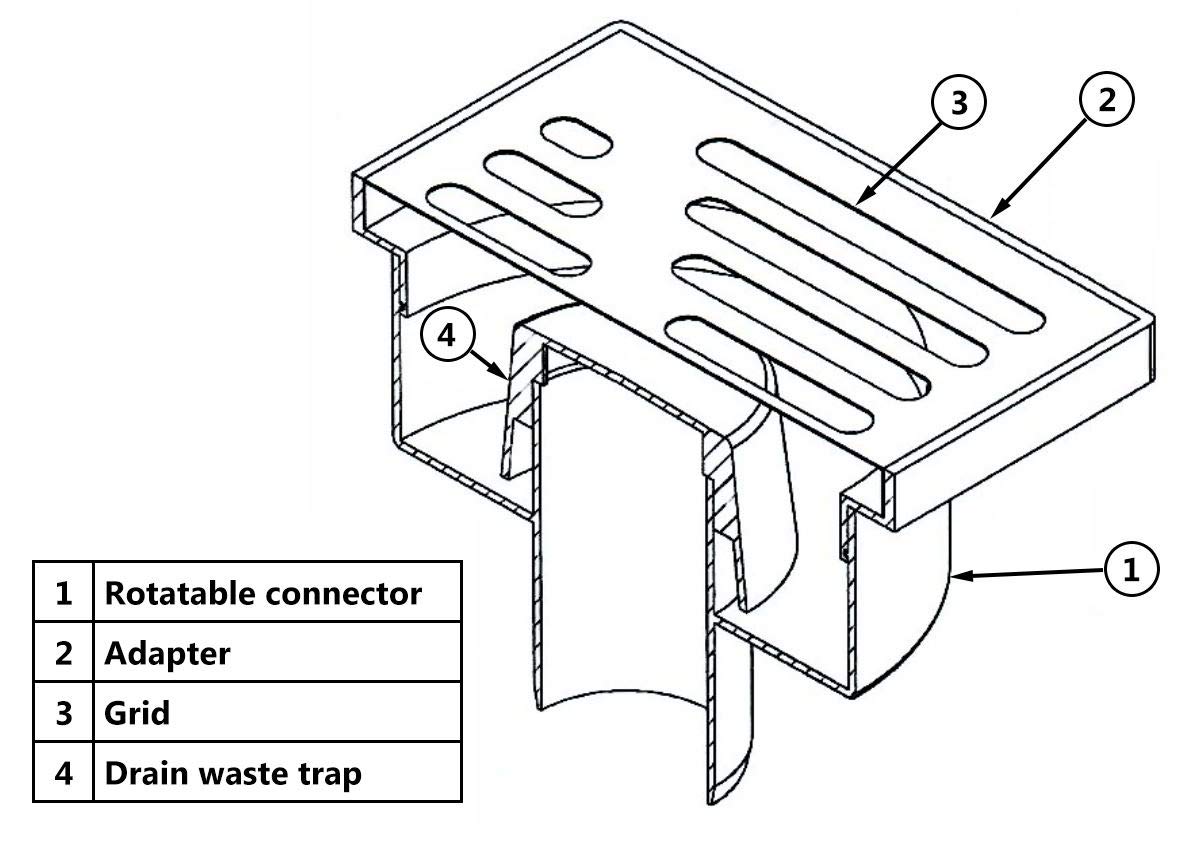 3
2
4
1

| 1 | Rotatable connector |
|---|---|
| 2 | Adapter |
| 3 | Grid |
| 4 | Drain waste trap |