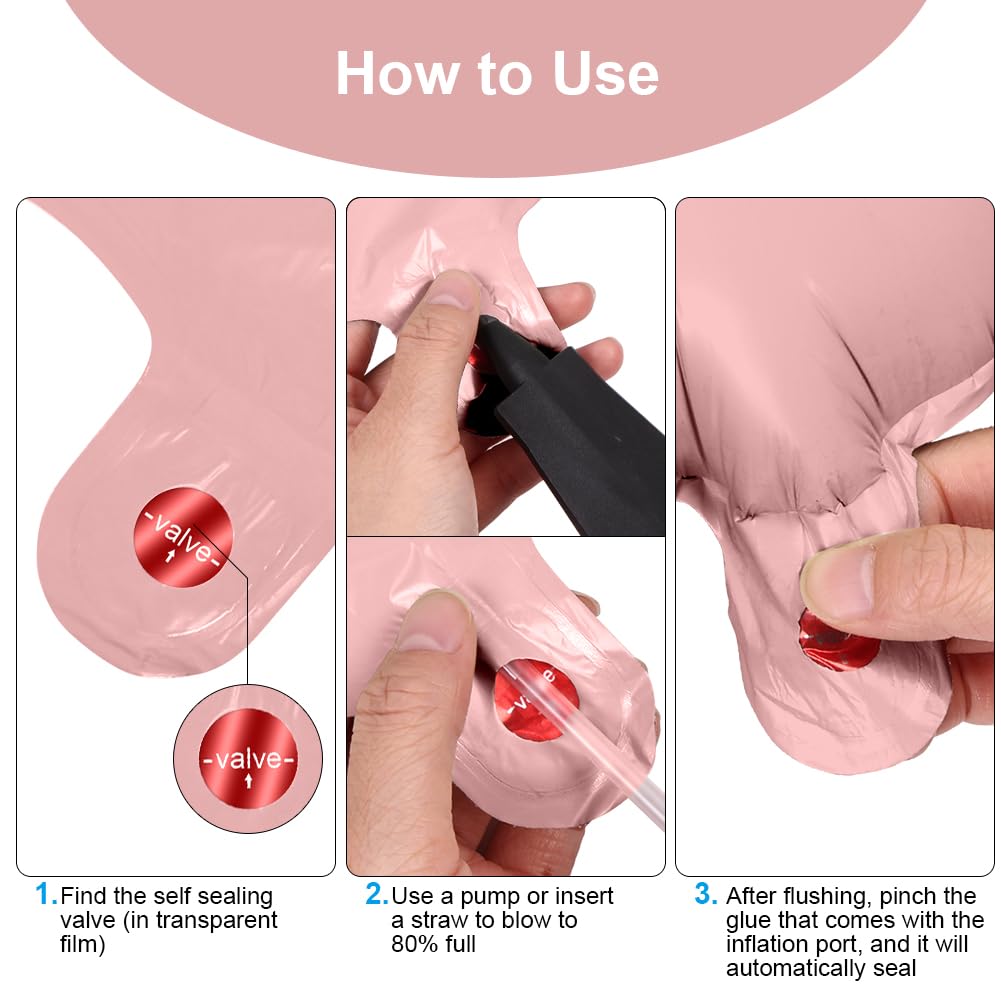 How to Use

-valve-

-valve-

1. Find the self sealing valve (in transparent film)

2. Use a pump or insert a straw to blow to 80% full

3. After flushing, pinch the glue that comes with the inflation port, and it will automatically seal