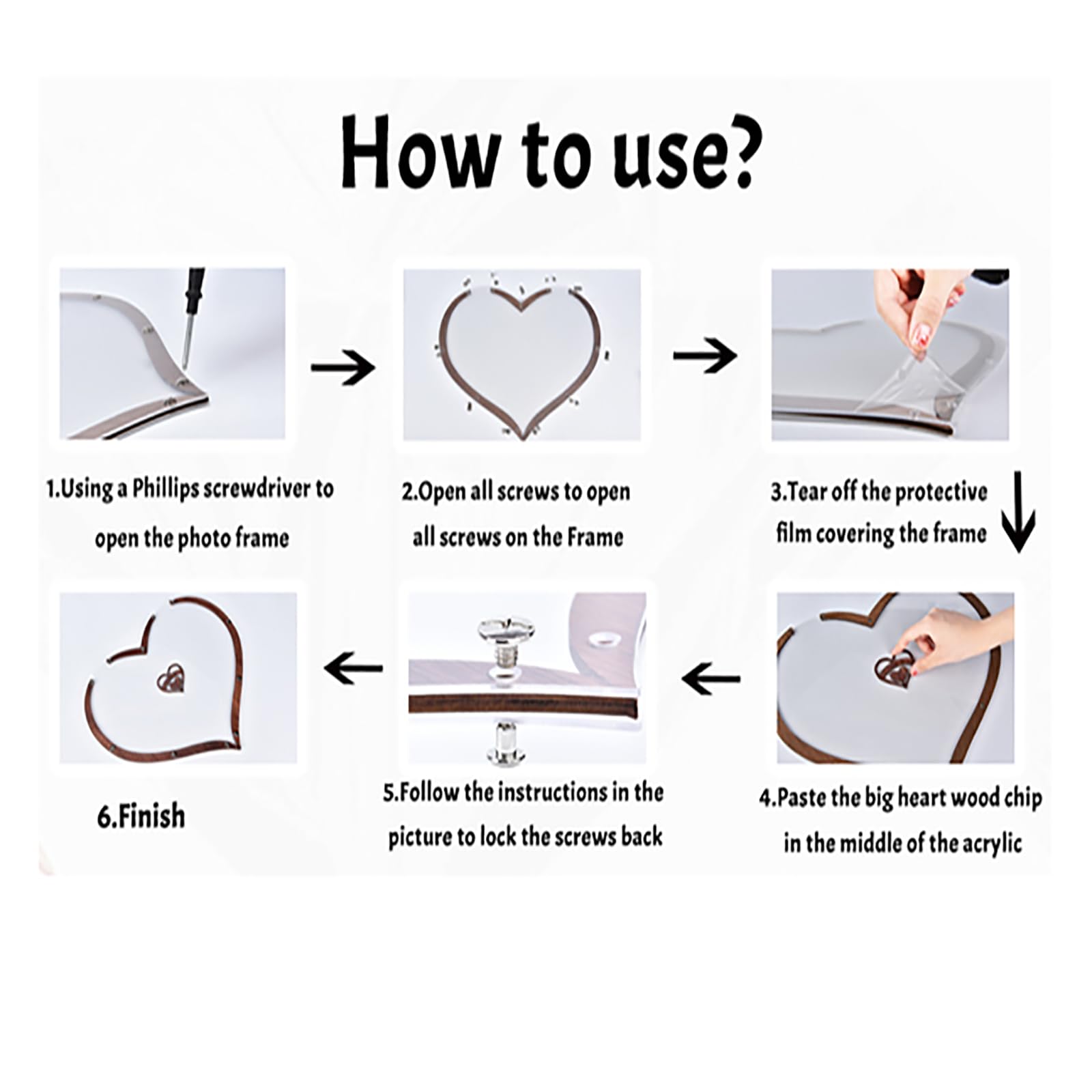 How to use?

1.Using a Phillips screwdriver to open the photo frame

2.Open all screws to open all screws on the Frame

3.Tear off the protective film covering the frame

4.Paste the big heart wood chip in the middle of the acrylic

5.Follow the instructions in the picture to lock the screws back

6.Finish