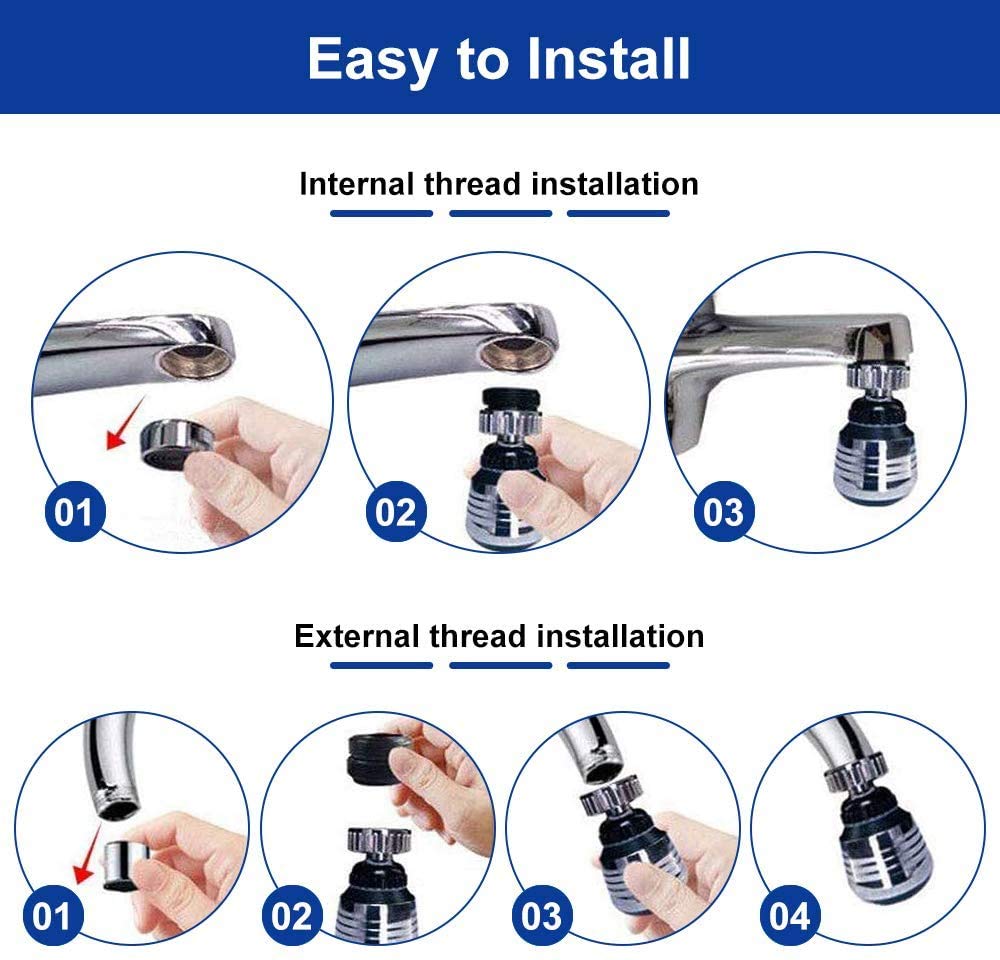 Easy to Install

Internal thread installation

01

02

03

External thread installation

01

02

03

04