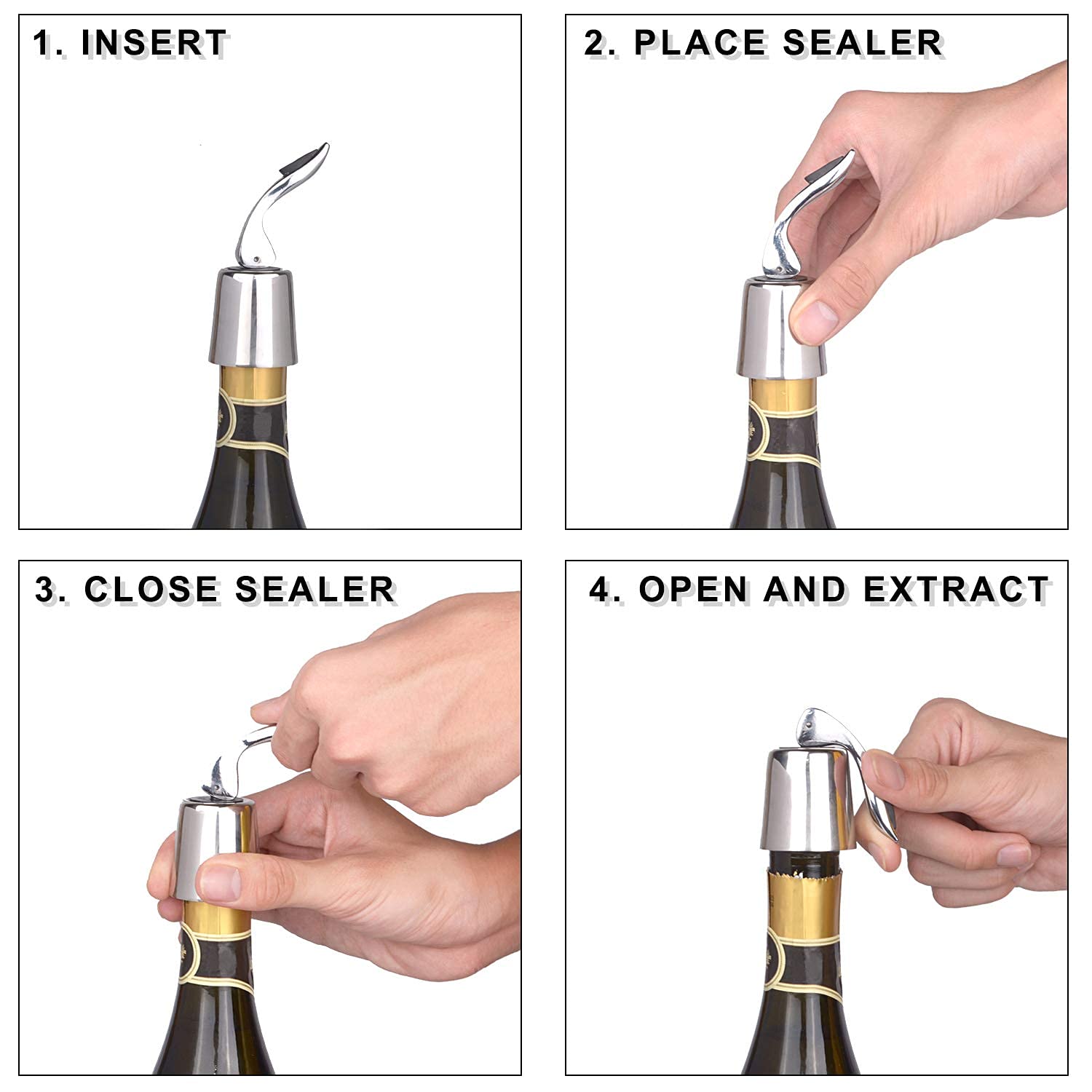 1. INSERT

2. PLACE SEALER

3. CLOSE SEALER

4. OPEN AND EXTRACT