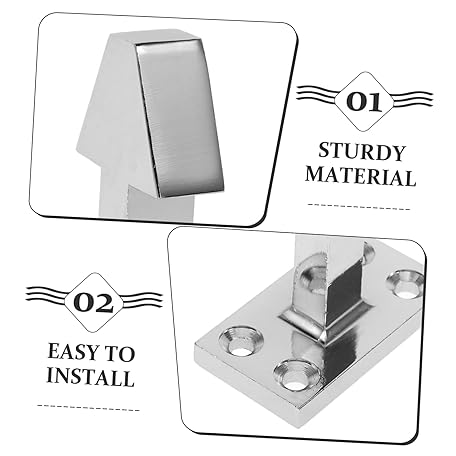 01

STURDY MATERIAL

02

EASY TO INSTALL