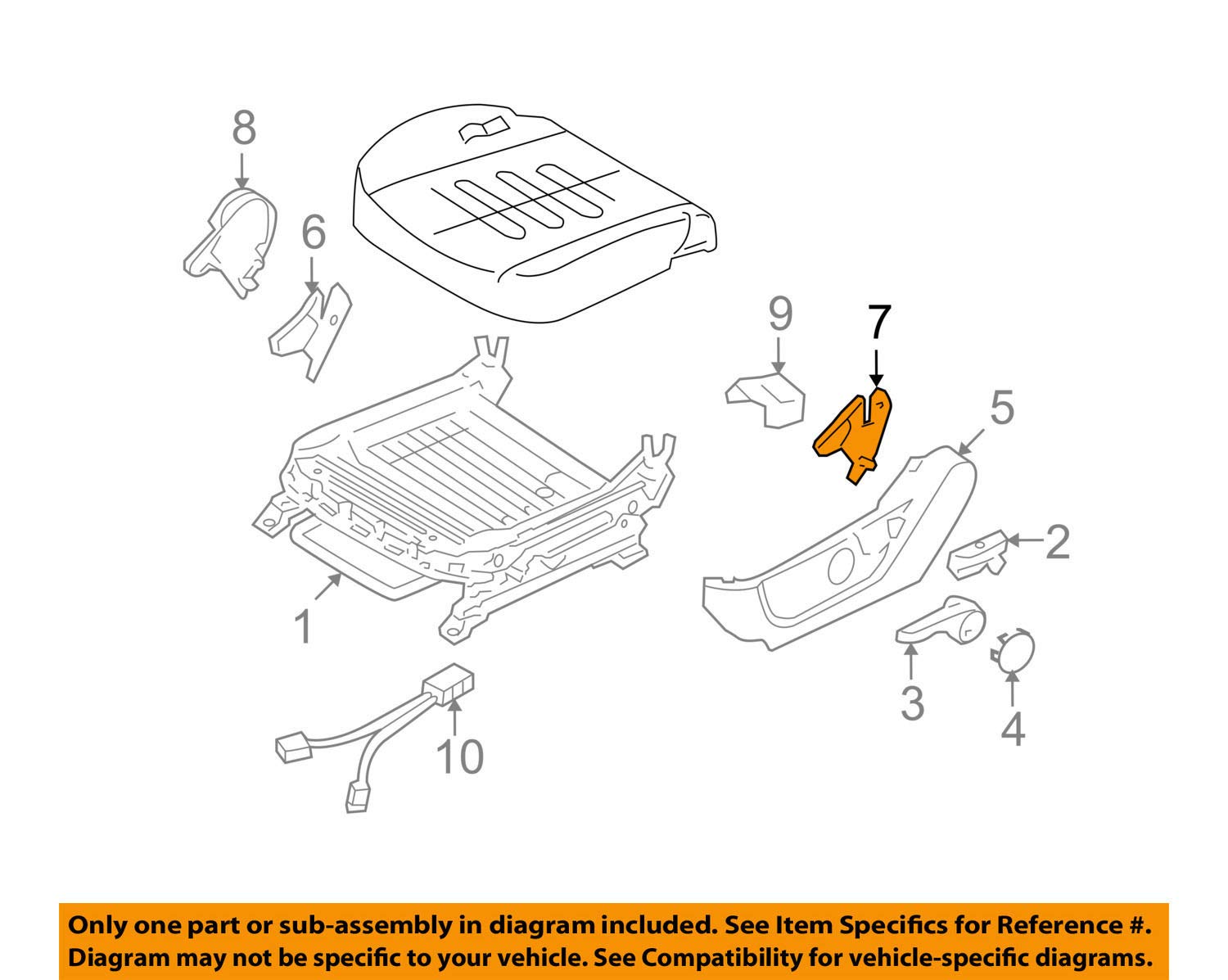 8

6

9

7

5

2

1

3

4

10

Only one part or sub-assembly in diagram included. See Item Specifics for Reference #.
Diagram may not be specific to your vehicle. See Compatibility for vehicle-specific diagrams.