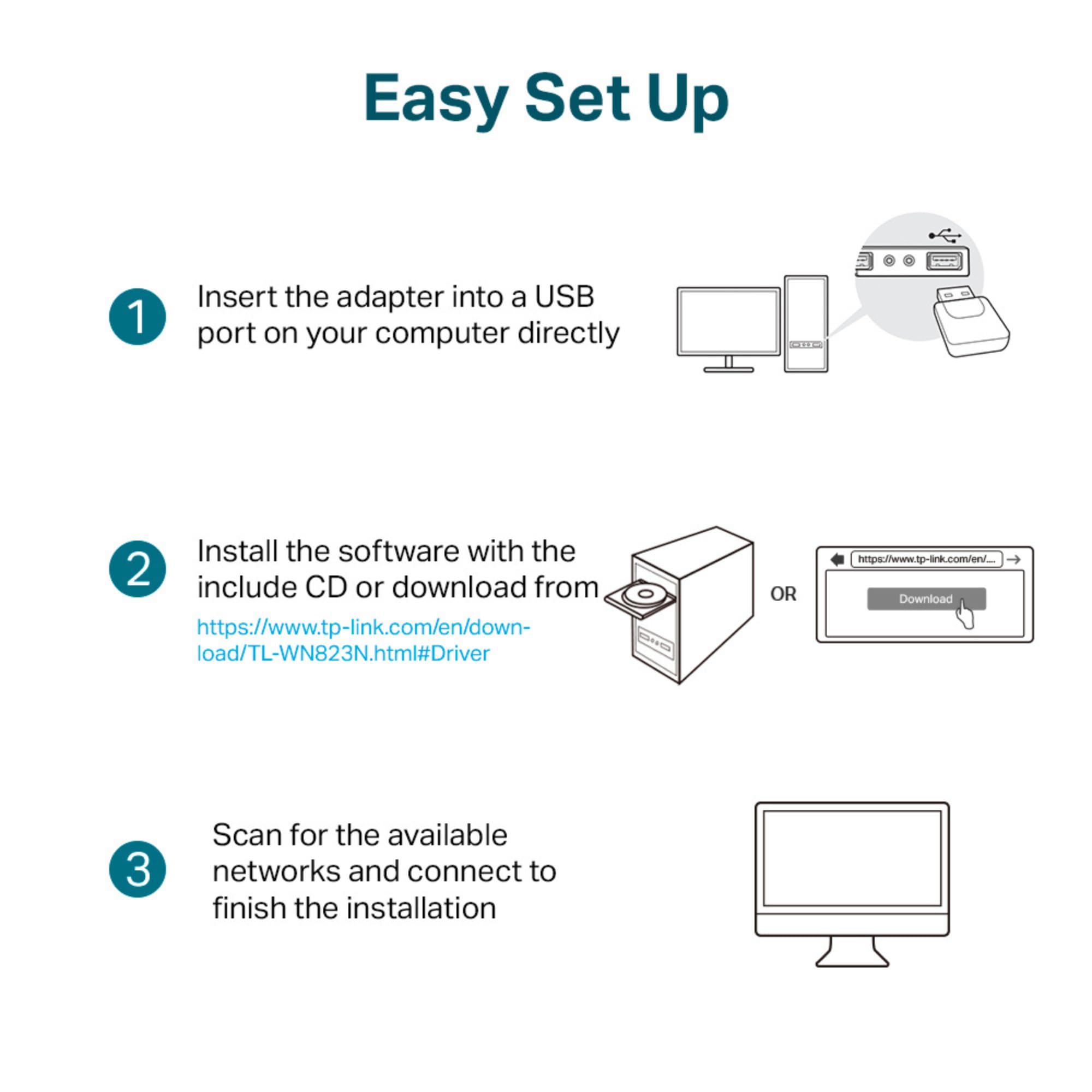 Easy Set Up

1 Insert the adapter into a USB port on your computer directly

2 Install the software with the include CD or download from https://www.tp-link.com/en/download/TL-WN823N.html#Driver

OR

https://www.tp-link.com/en/....

Download

3 Scan for the available networks and connect to finish the installation