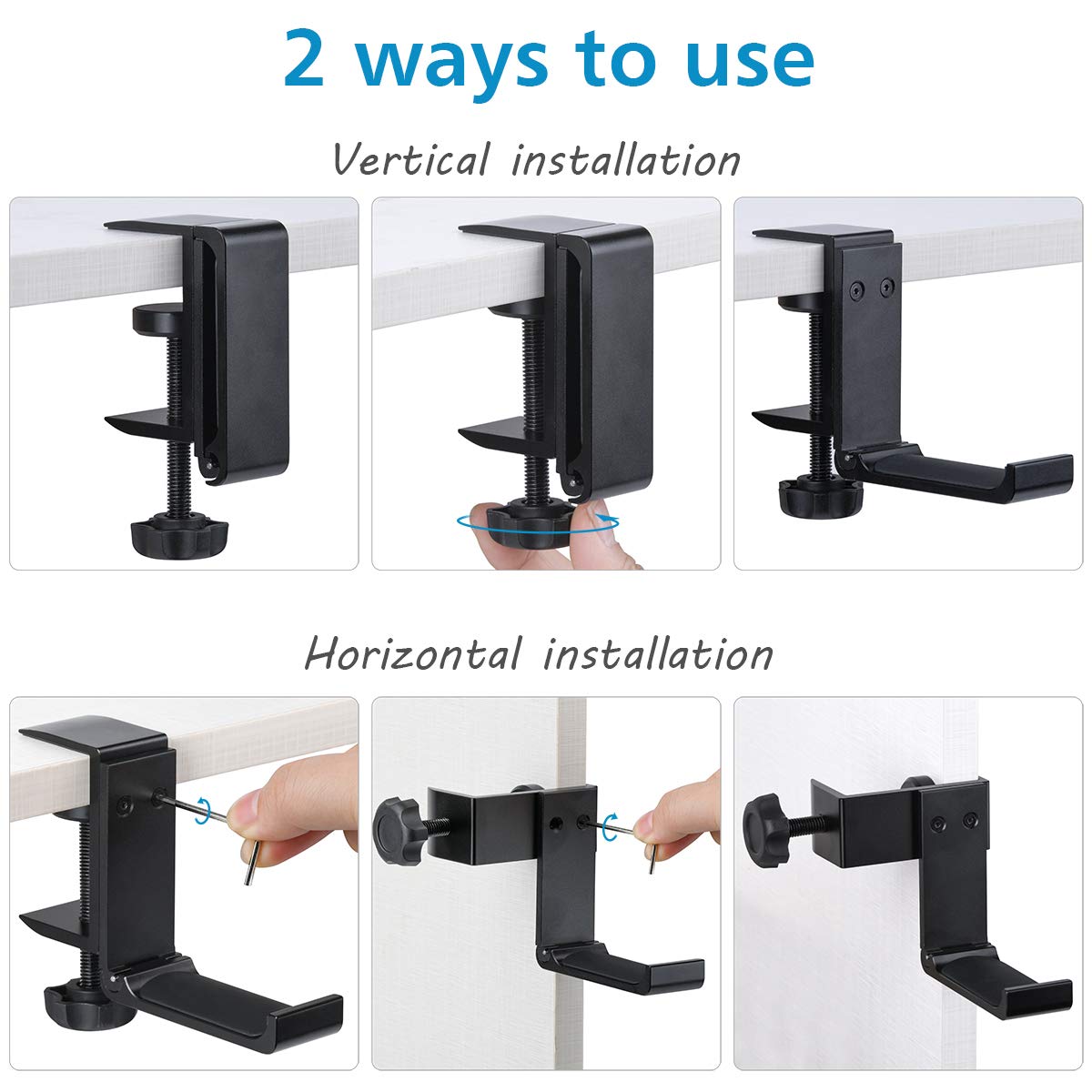 2 ways to use

Vertical installation

Horizontal installation