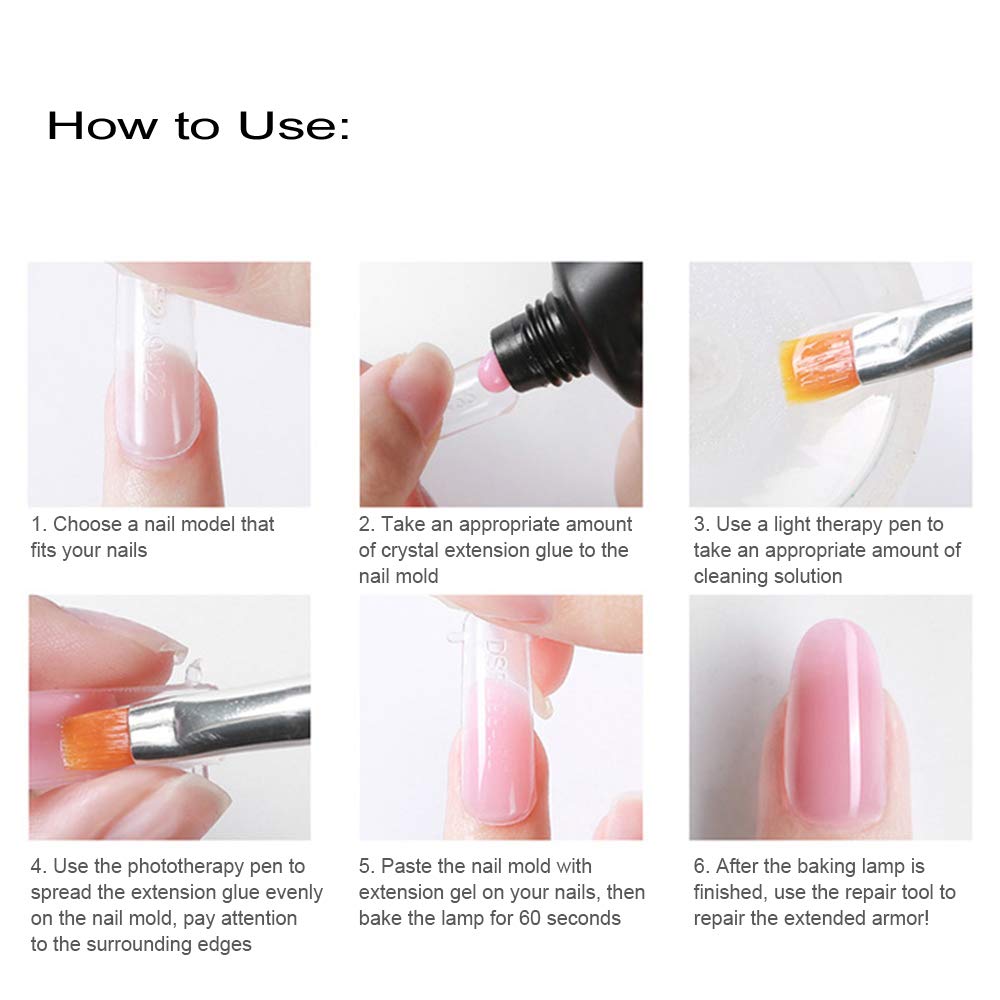 How to Use:

1. Choose a nail model that fits your nails

2. Take an appropriate amount of crystal extension glue to the nail mold

3. Use a light therapy pen to take an appropriate amount of cleaning solution

4. Use the phototherapy pen to spread the extension glue evenly on the nail mold, pay attention to the surrounding edges

5. Paste the nail mold with extension gel on your nails, then bake the lamp for 60 seconds

6. After the baking lamp is finished, use the repair tool to repair the extended armor!