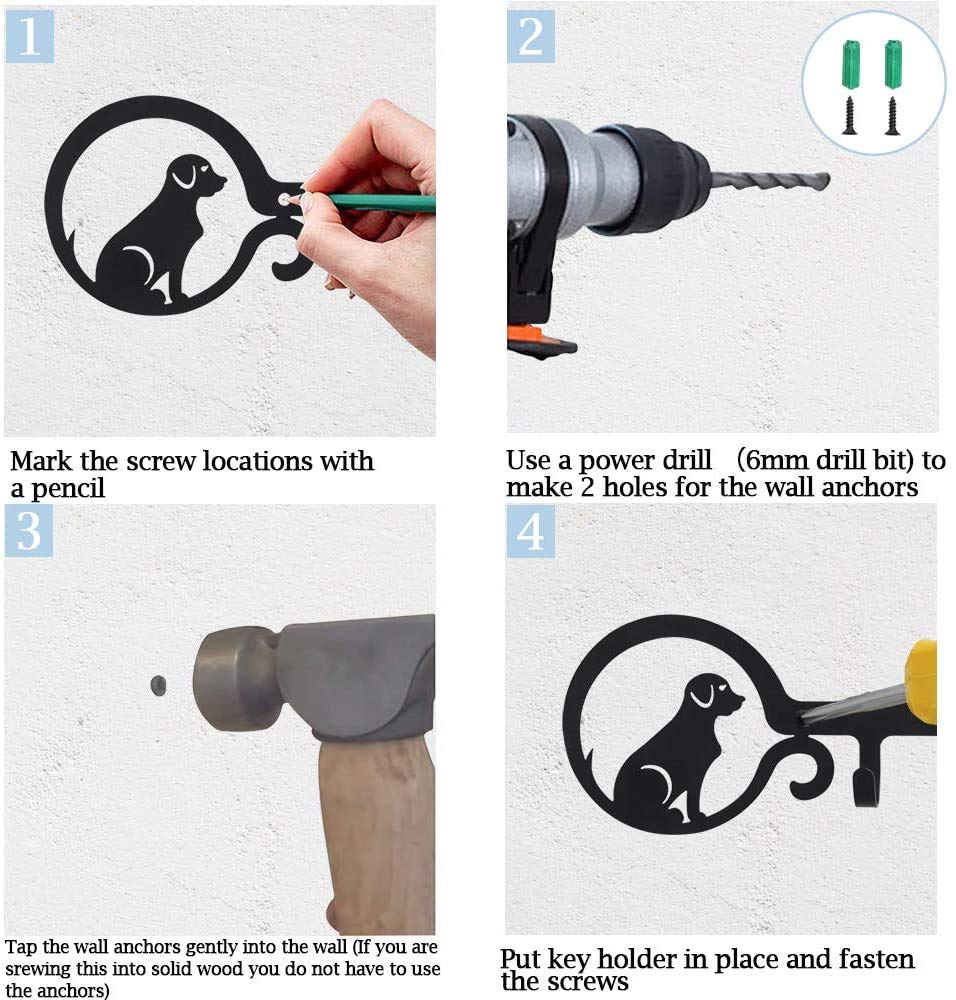 1

Mark the screw locations with a pencil

2

Use a power drill (6mm drill bit) to make 2 holes for the wall anchors

3

Tap the wall anchors gently into the wall (If you are srewing this into solid wood you do not have to use the anchors)

4

Put key holder in place and fasten the screws