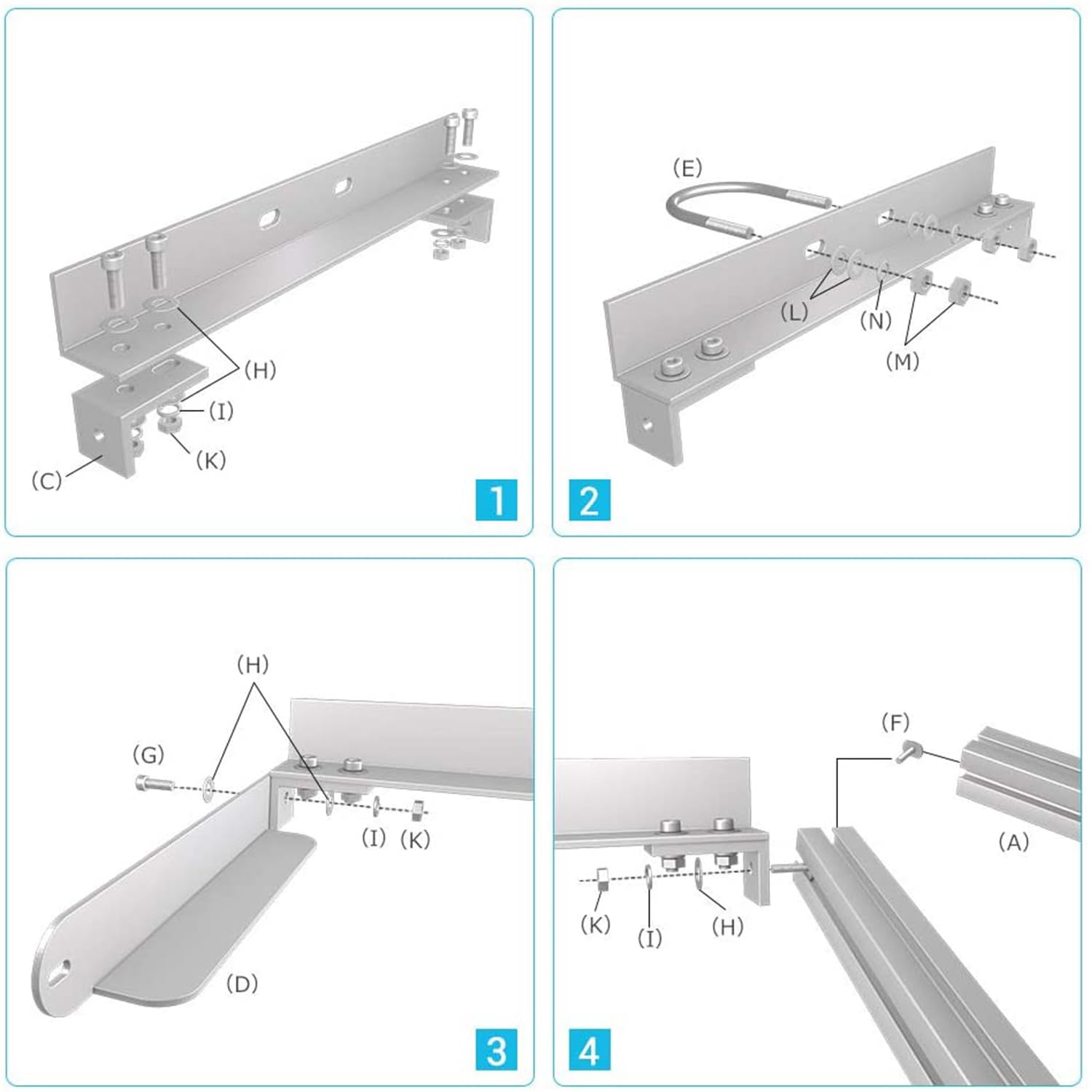 (H)
(I)
(K)
(C)
1

(E)
(L)
(N)
(M)
2

(H)
(G)
(I) (K)
(D)
3

(F)
(A)
(K)
(I)
(H)
4