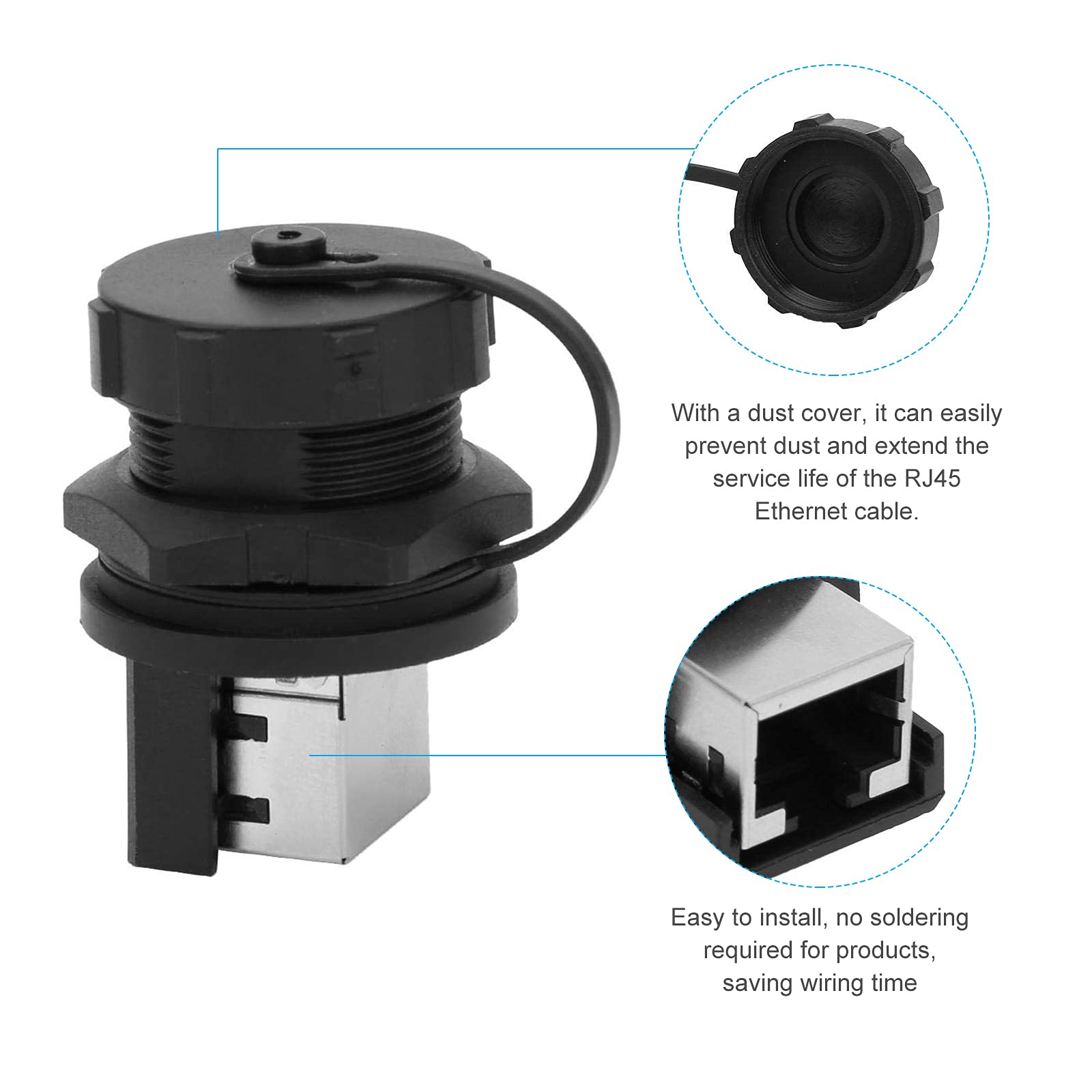 With a dust cover, it can easily prevent dust and extend the service life of the RJ45 Ethernet cable.

Easy to install, no soldering required for products, saving wiring time