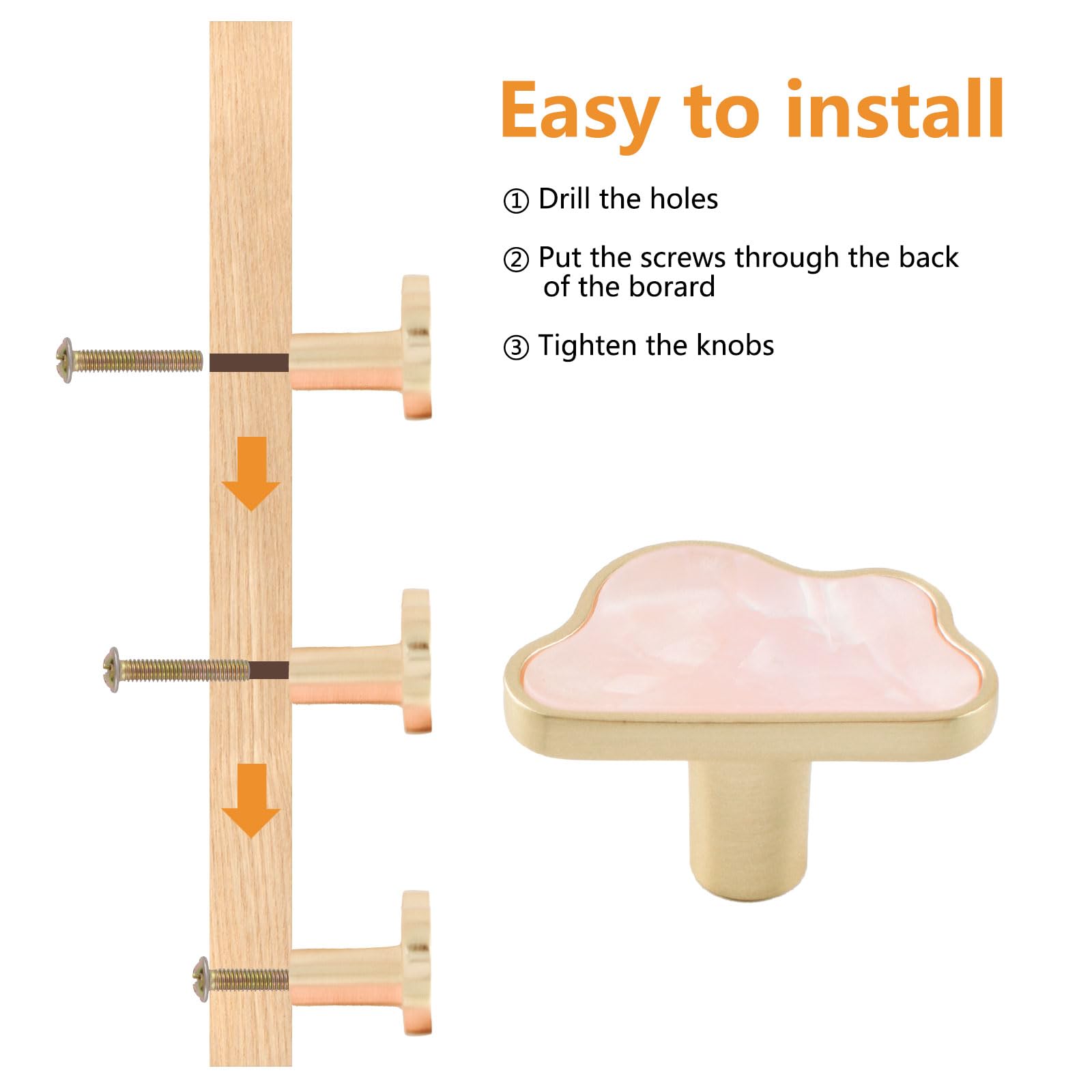 Easy to install

① Drill the holes

② Put the screws through the back of the borard

③ Tighten the knobs