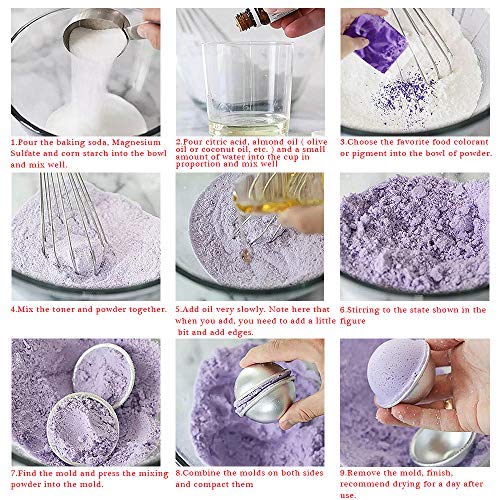 1.Pour the baking soda, Magnesium Sulfate and corn starch into the bowl and mix well.

2.Pour citric acid, almond oil ( olive oil or coconut oil, etc. ) and a small amount of water into the cup in proportion and mix well

3.Choose the favorite food colorant or pigment into the bowl of powder.

4.Mix the toner and powder together.

5.Add oil very slowly. Note here that when you add, you need to add a little bit and add edges.

6.Stirring to the state shown in the figure

7.Find the mold and press the mixing powder into the mold.

8.Combine the molds on both sides and compact them

9.Remove the mold, finish, recommend drying for a day after use.