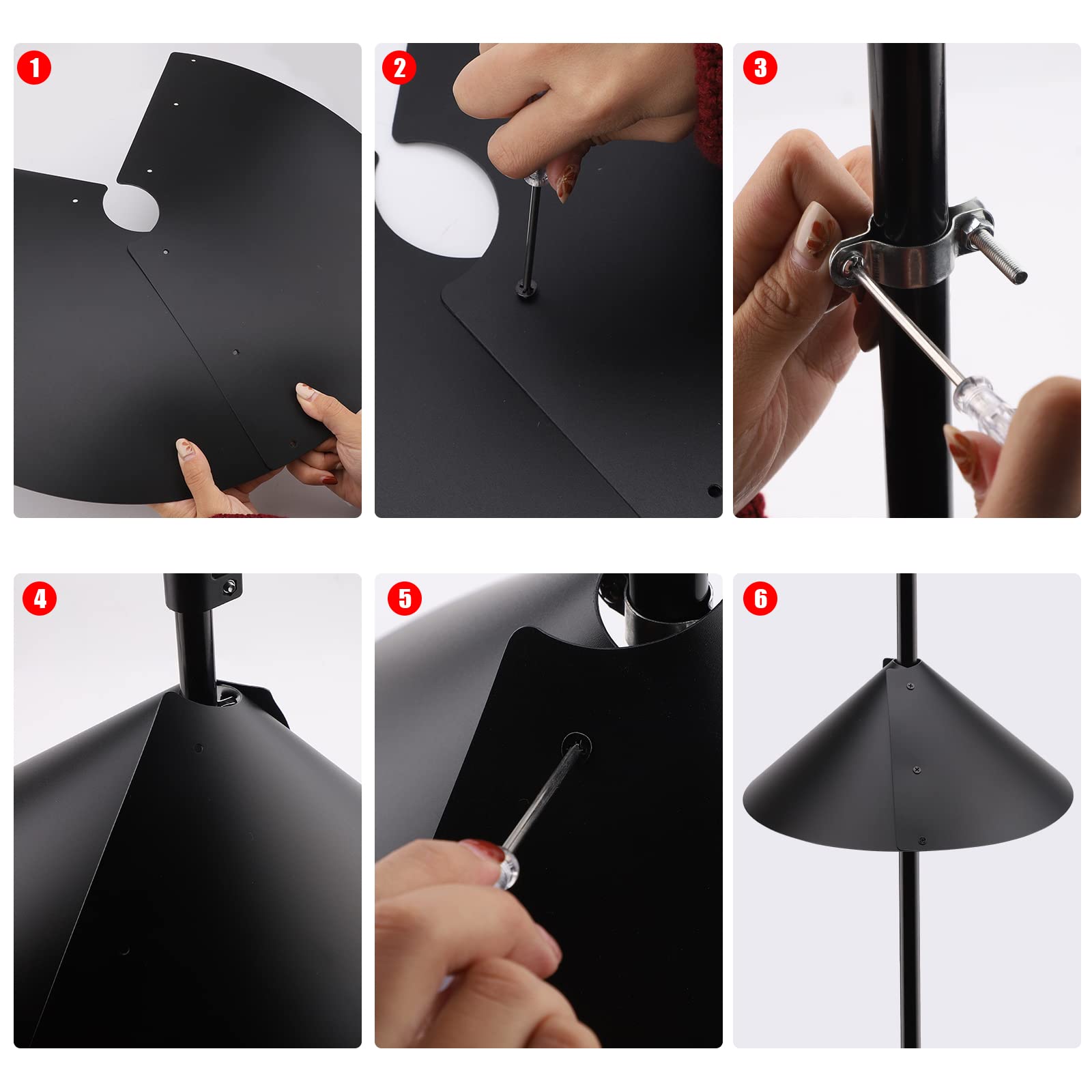 1
2
3
4
5
6