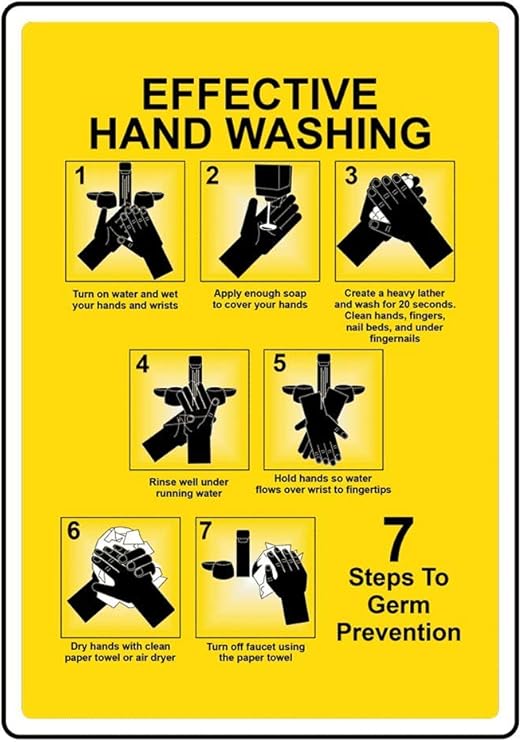 EFFECTIVE HAND WASHING

1

Turn on water and wet your hands and wrists

2

Apply enough soap to cover your hands

3

Create a heavy lather and wash for 20 seconds. Clean hands, fingers, nail beds, and under fingernails

4

Rinse well under running water

5

Hold hands so water flows over wrist to fingertips

6

Dry hands with clean paper towel or air dryer

7

Turn off faucet using the paper towel

7
Steps To Germ Prevention