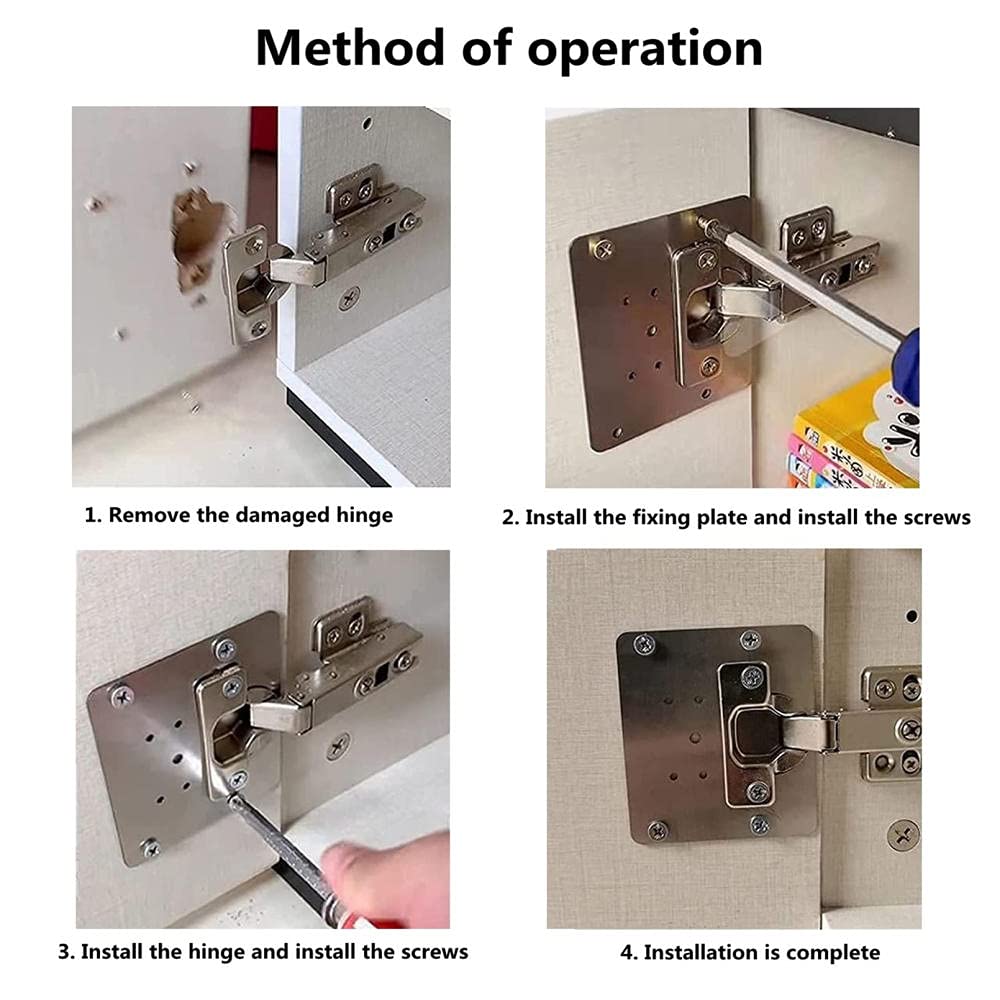 Method of operation

1. Remove the damaged hinge

2. Install the fixing plate and install the screws

3. Install the hinge and install the screws

4. Installation is complete