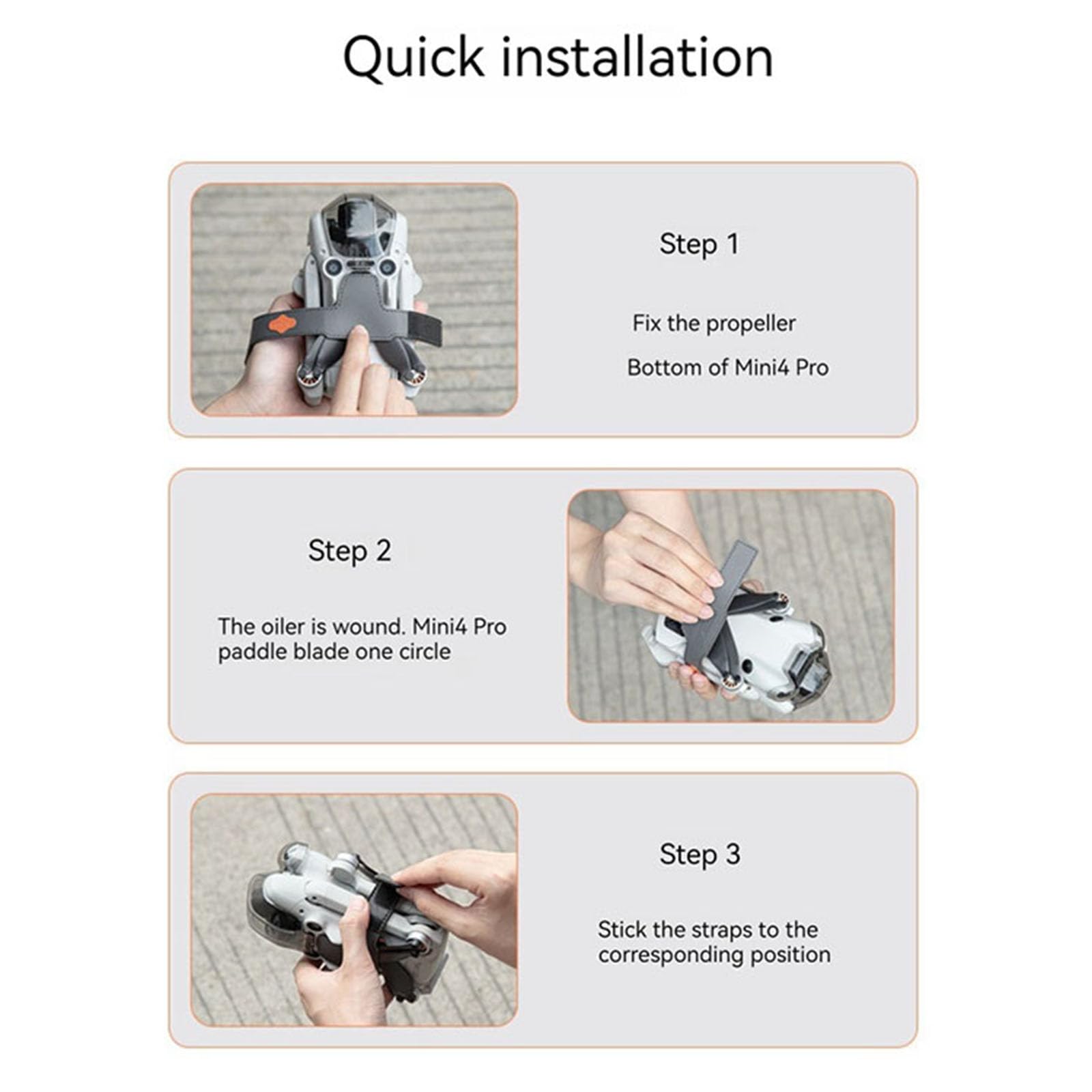 Quick installation

Step 1

Fix the propeller

Bottom of Mini4 Pro

Step 2

The oiler is wound. Mini4 Pro paddle blade one circle

Step 3

Stick the straps to the corresponding position