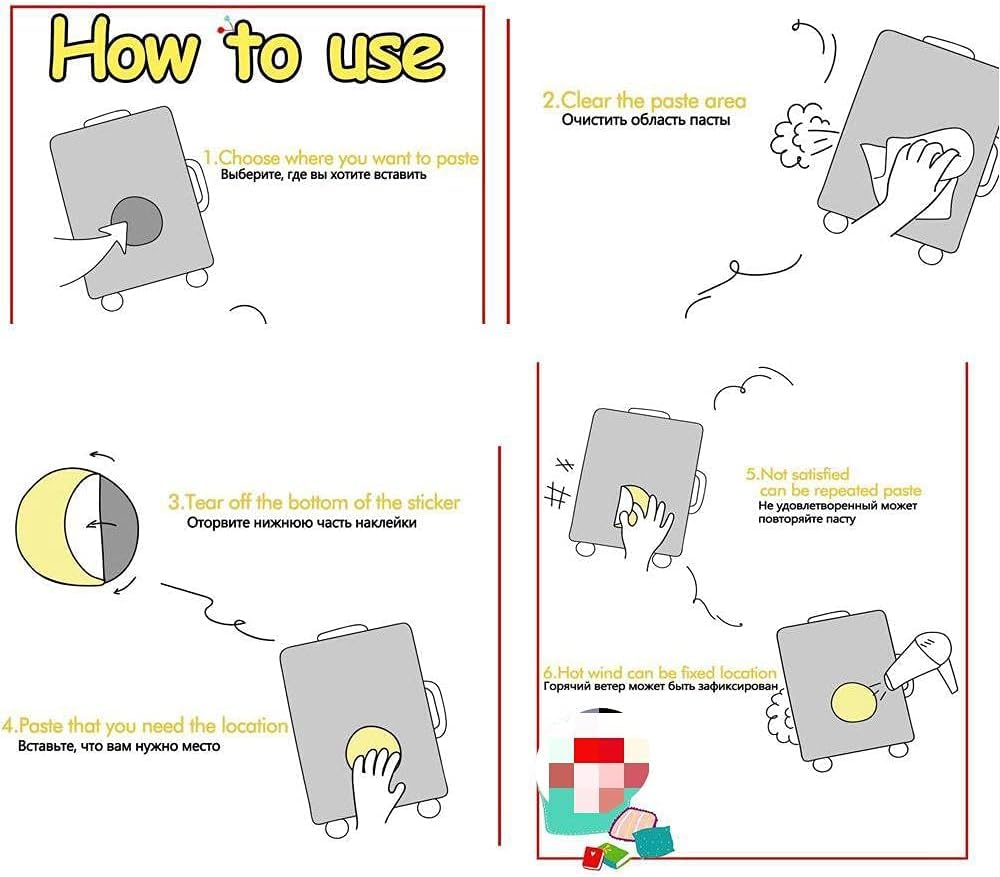 How to use

1.Choose where you want to paste
Выберите, где вы хотите вставить

2.Clear the paste area
Очистить область пасты

3.Tear off the bottom of the sticker
Оторвите нижнюю часть наклейки

4.Paste that you need the location
Вставьте, что вам нужно место

5.Not satisfied can be repeated paste
Не удовлетворенный может повторяйте пасту

6.Hot wind can be fixed location
Горячий ветер может быть зафиксирован