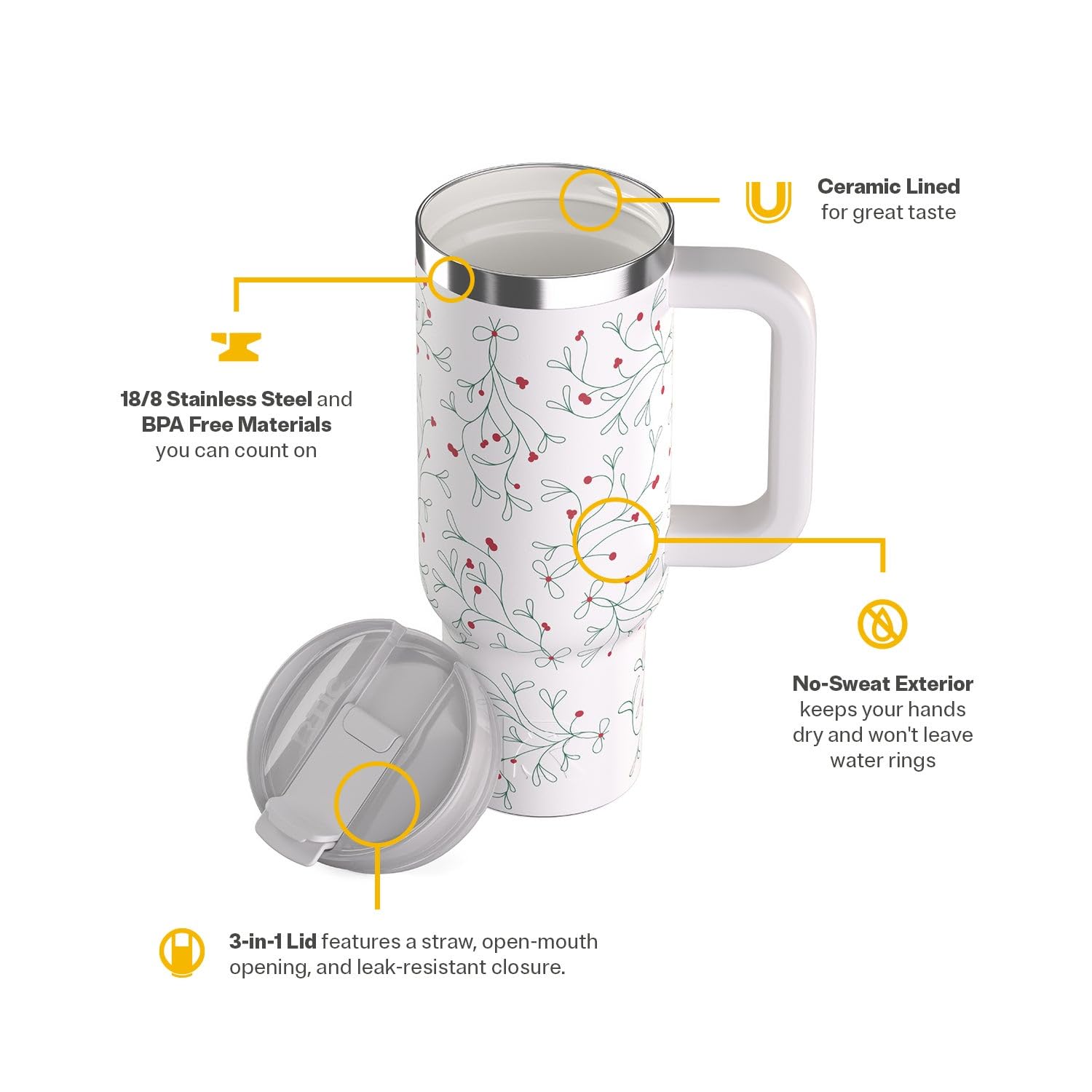 Ceramic Lined
for great taste

18/8 Stainless Steel and
BPA Free Materials
you can count on

No-Sweat Exterior
keeps your hands
dry and won't leave
water rings

3-in-1 Lid features a straw, open-mouth opening, and leak-resistant closure.