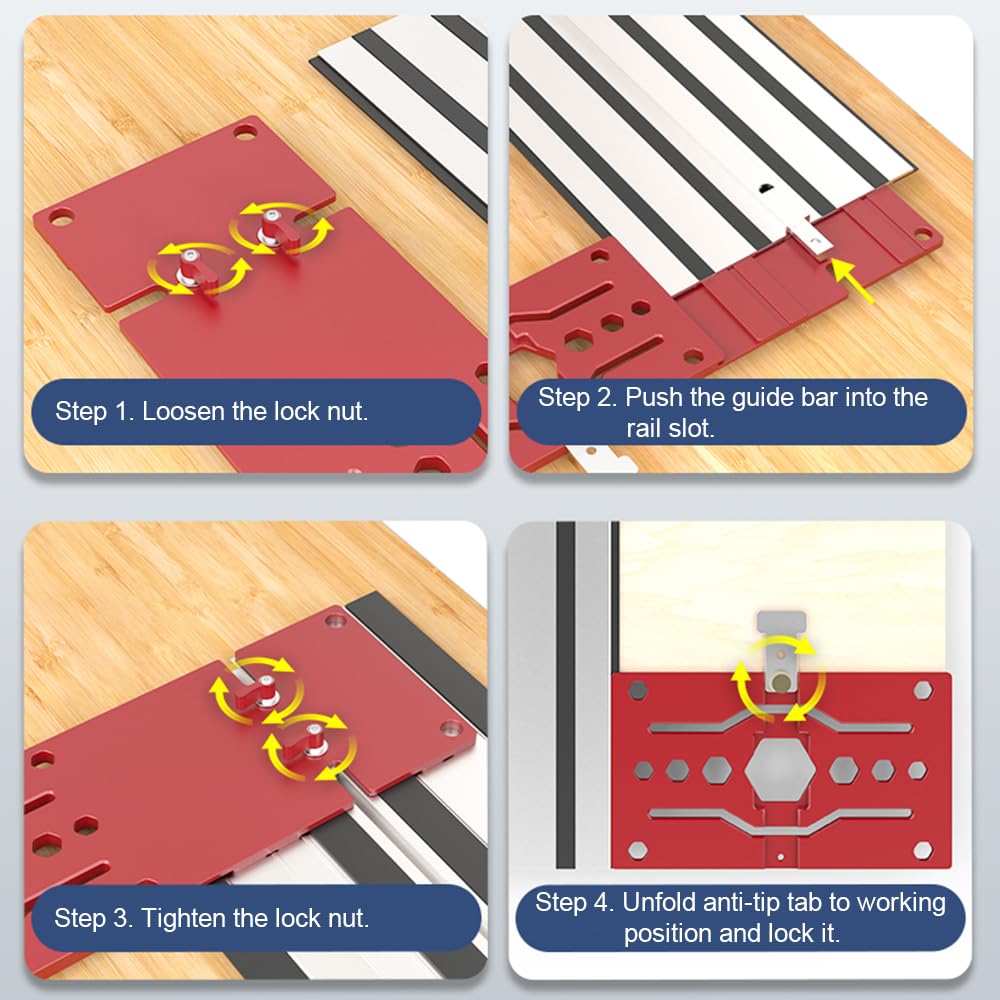 Step 1. Loosen the lock nut.

Step 2. Push the guide bar into the rail slot.

Step 3. Tighten the lock nut.

Step 4. Unfold anti-tip tab to working position and lock it.