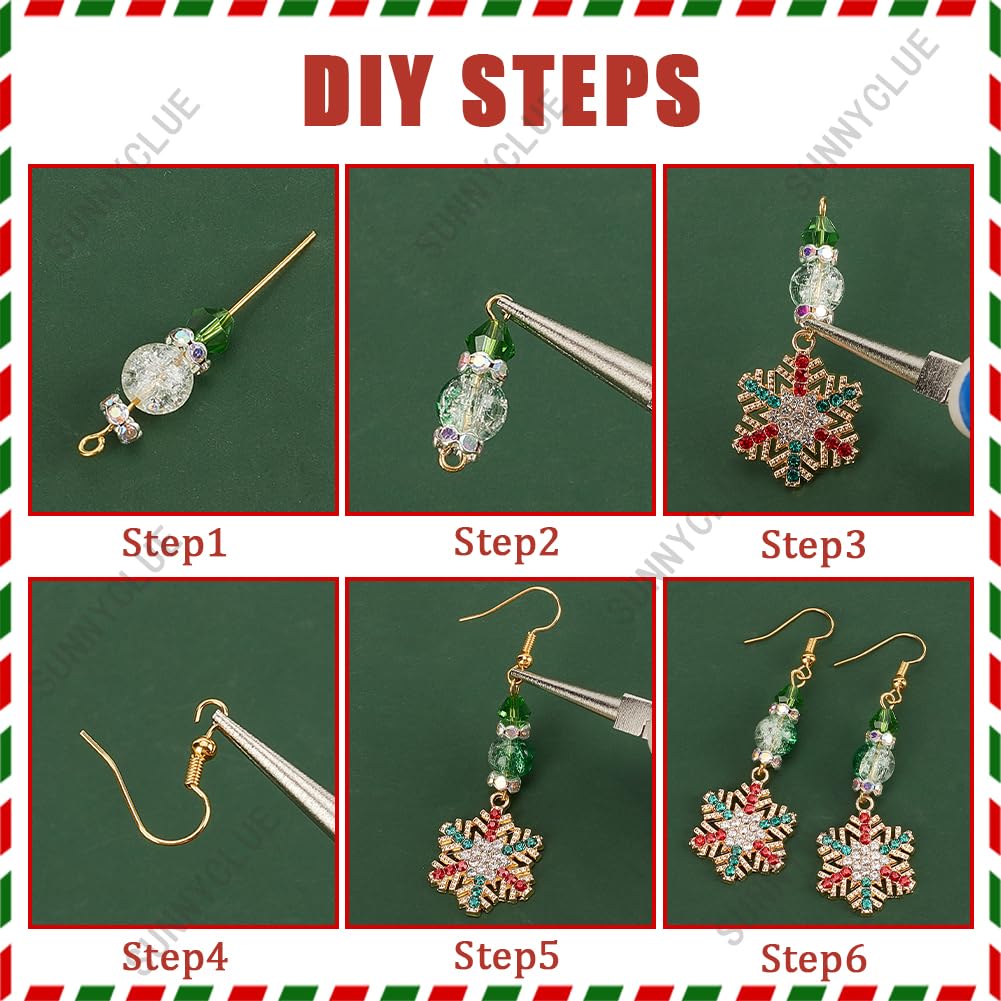 DIY STEPS

SUNNYCLUE

Step1

Step2

Step3

Step4

Step5

Step6