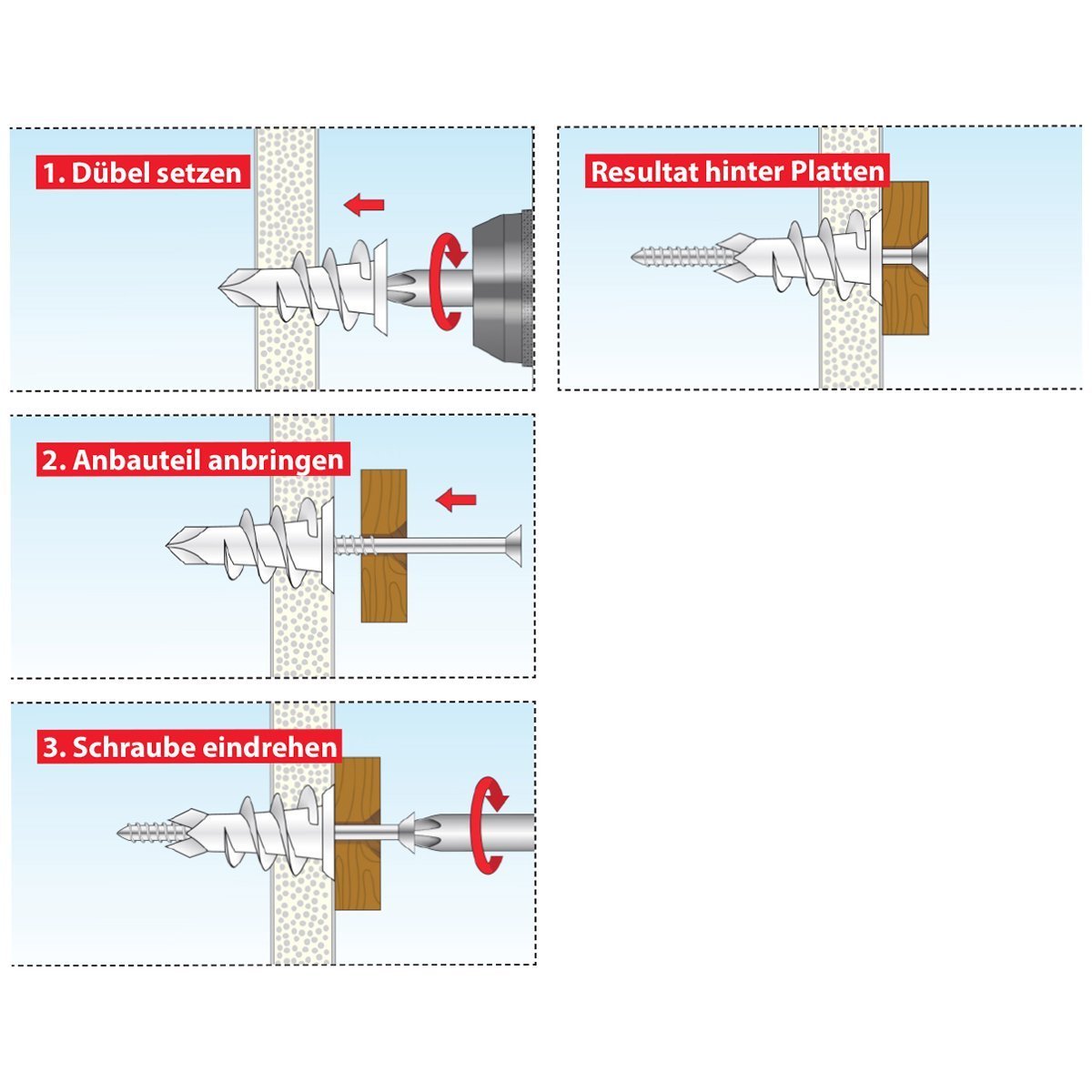 1. Dübel setzen

2. Anbauteil anbringen

3. Schraube eindrehen

Resultat hinter Platten