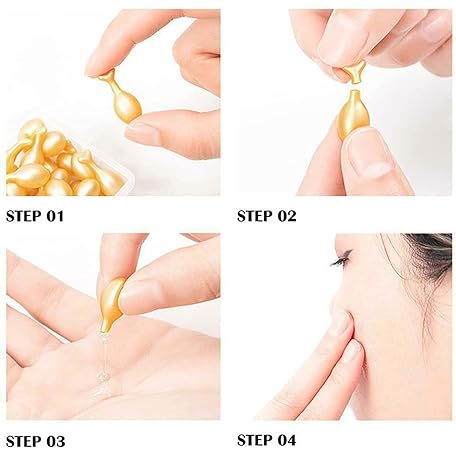 STEP 01

STEP 02

STEP 03

STEP 04