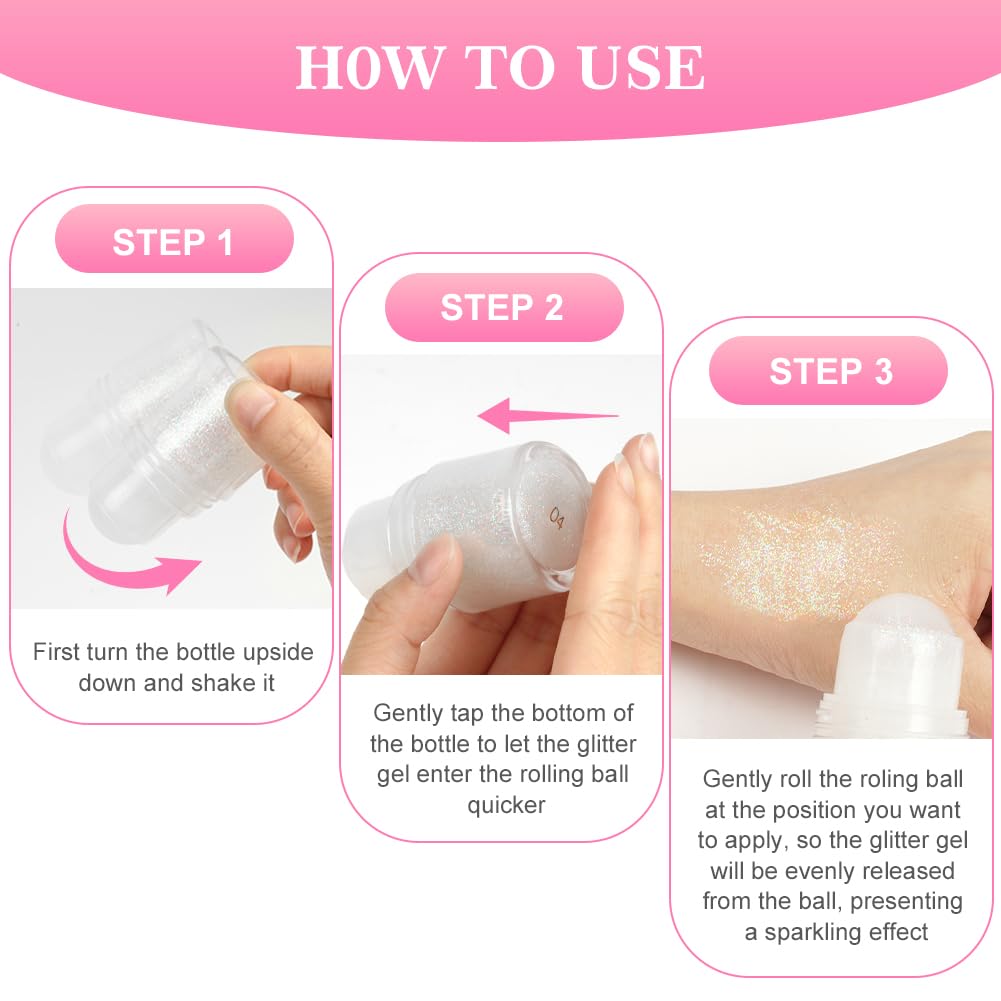 H0W TO USE

STEP 1

First turn the bottle upside down and shake it

STEP 2

04

Gently tap the bottom of the bottle to let the glitter gel enter the rolling ball quicker

STEP 3

Gently roll the roling ball at the position you want to apply, so the glitter gel will be evenly released from the ball, presenting a sparkling effect