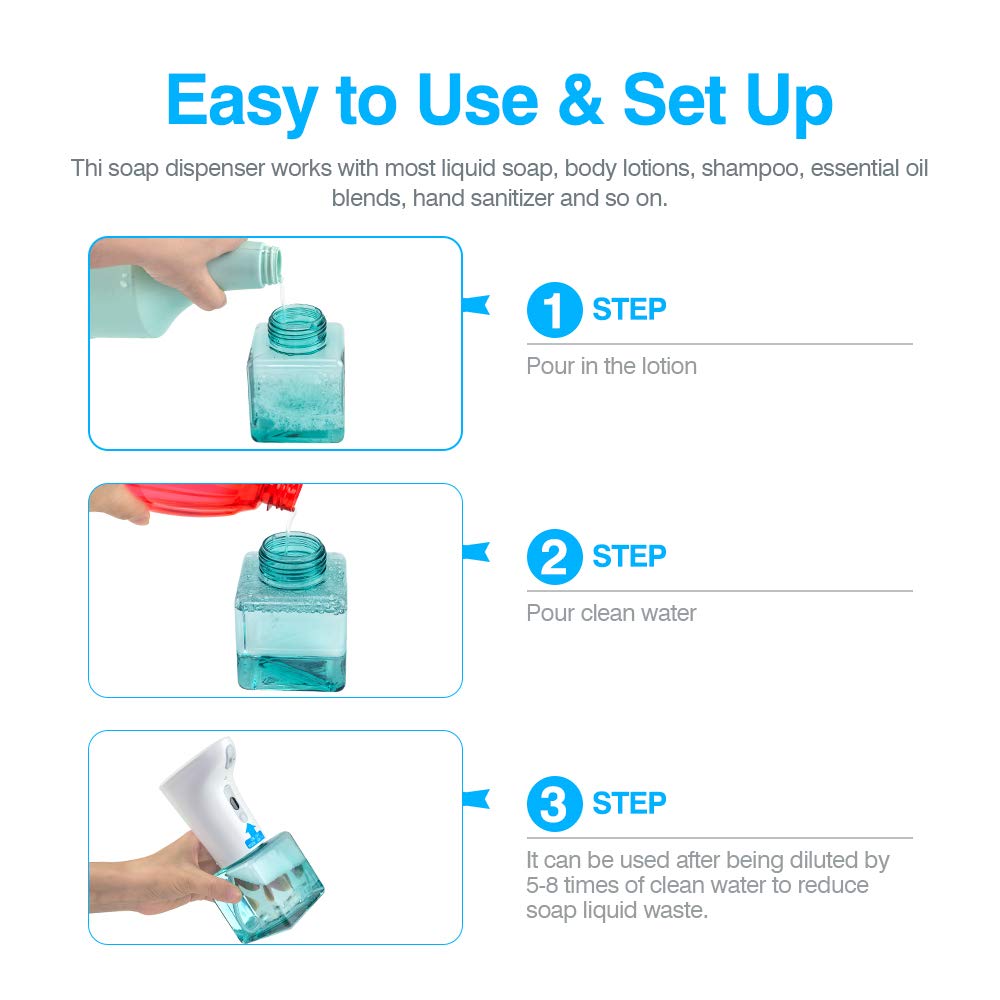 Easy to Use & Set Up

Thi soap dispenser works with most liquid soap, body lotions, shampoo, essential oil blends, hand sanitizer and so on.

1 STEP

Pour in the lotion

2 STEP

Pour clean water

3 STEP

It can be used after being diluted by 5-8 times of clean water to reduce soap liquid waste.