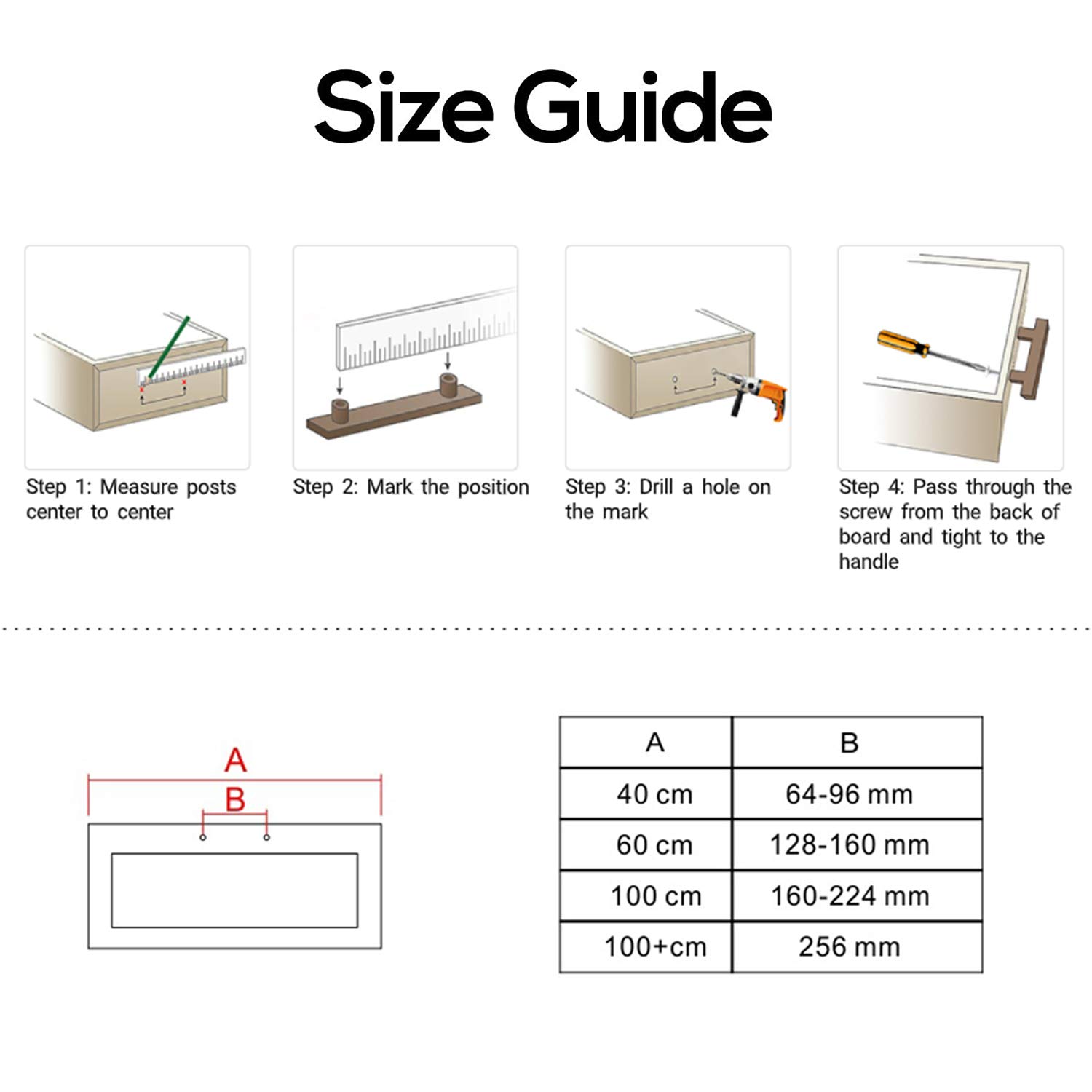 Size Guide

Step 1: Measure posts center to center

Step 2: Mark the position

Step 3: Drill a hole on the mark

Step 4: Pass through the screw from the back of board and tight to the handle

A

B

| A | B |
|---|---|
| 40 cm | 64-96 mm |
| 60 cm | 128-160 mm |
| 100 cm | 160-224 mm |
| 100+cm | 256 mm |