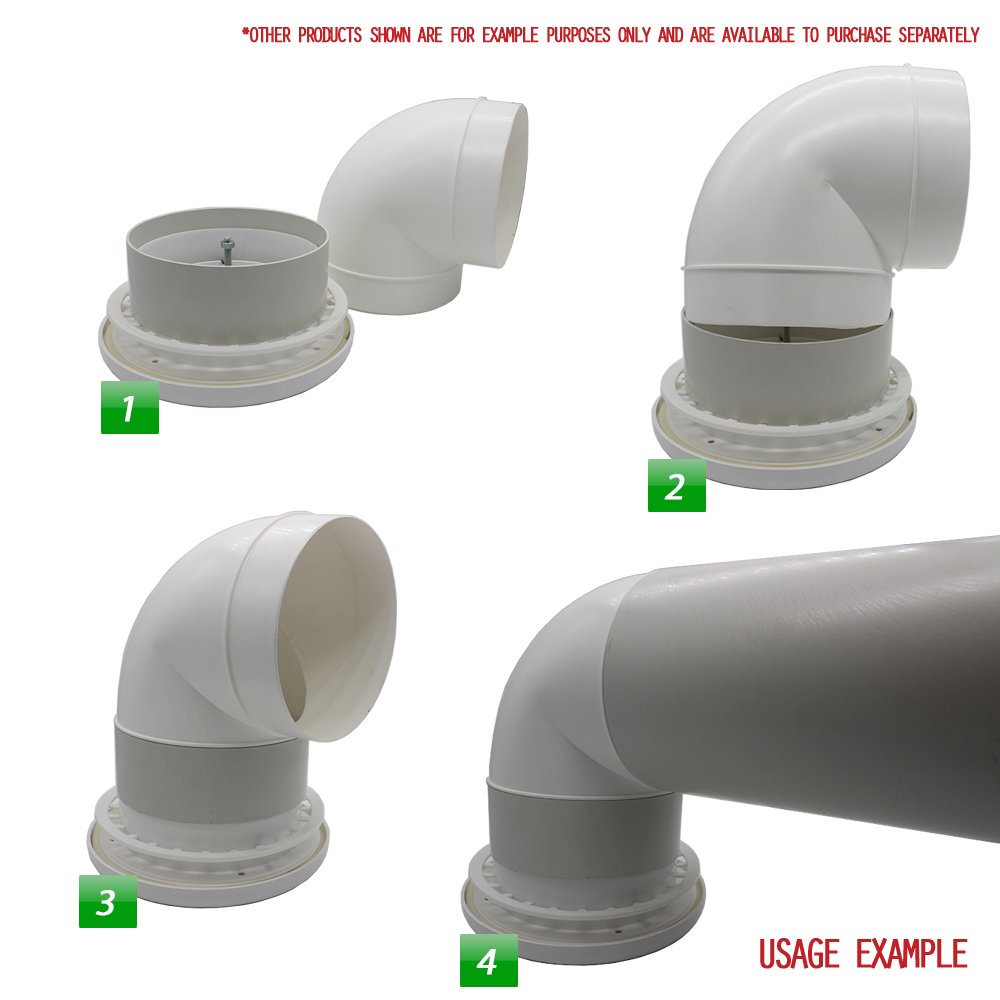 *OTHER PRODUCTS SHOWN ARE FOR EXAMPLE PURPOSES ONLY AND ARE AVAILABLE TO PURCHASE SEPARATELY

1

2

3

4

USAGE EXAMPLE