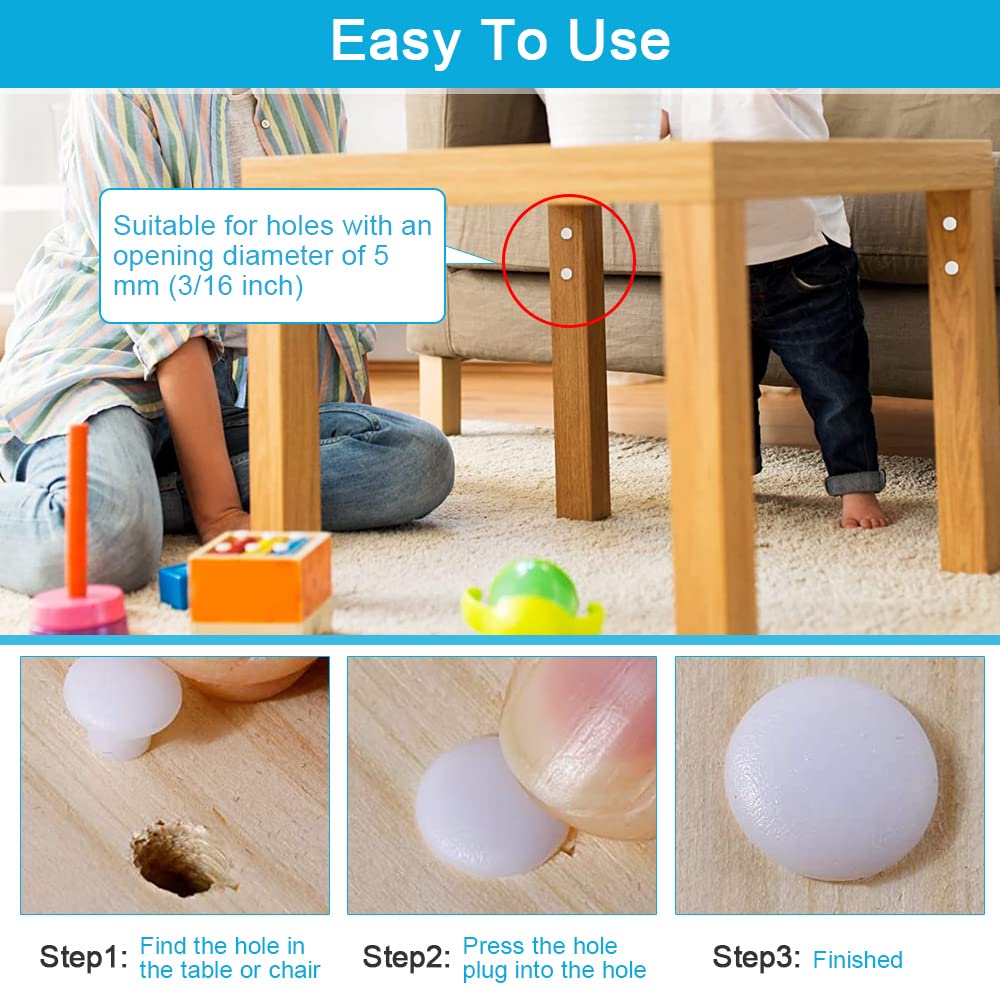 Easy To Use

Suitable for holes with an opening diameter of 5 mm (3/16 inch)

Step1: Find the hole in the table or chair

Step2: Press the hole plug into the hole

Step3: Finished