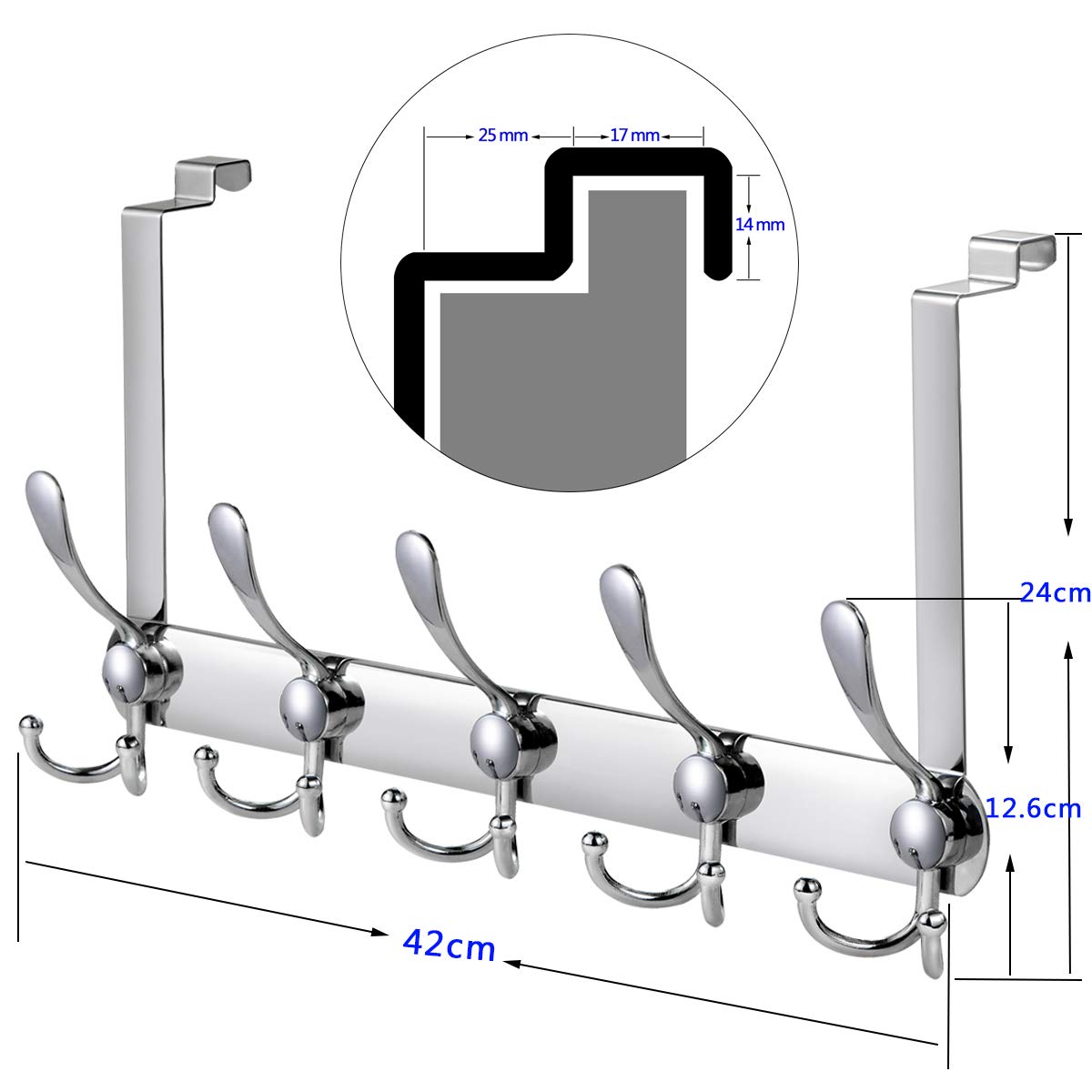 25 mm
17 mm
14 mm
24cm
12.6cm
42cm