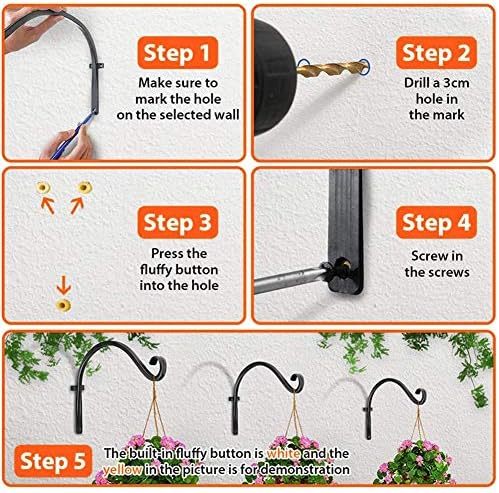 Step 1
Make sure to mark the hole on the selected wall

Step 2
Drill a 3cm hole in the mark

Step 3
Press the fluffy button into the hole

Step 4
Screw in the screws

Step 5
The built-in fluffy button is white and the yellow in the picture is for demonstration