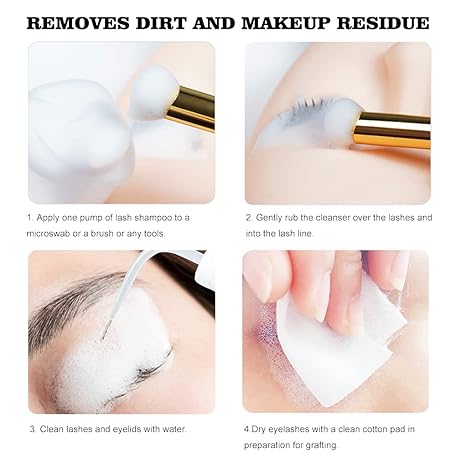 REMOVES DIRT AND MAKEUP RESIDUE

1. Apply one pump of lash shampoo to a microswab or a brush or any tools.

2. Gently rub the cleanser over the lashes and into the lash line.

3. Clean lashes and eyelids with water.

4.Dry eyelashes with a clean cotton pad in preparation for grafting.