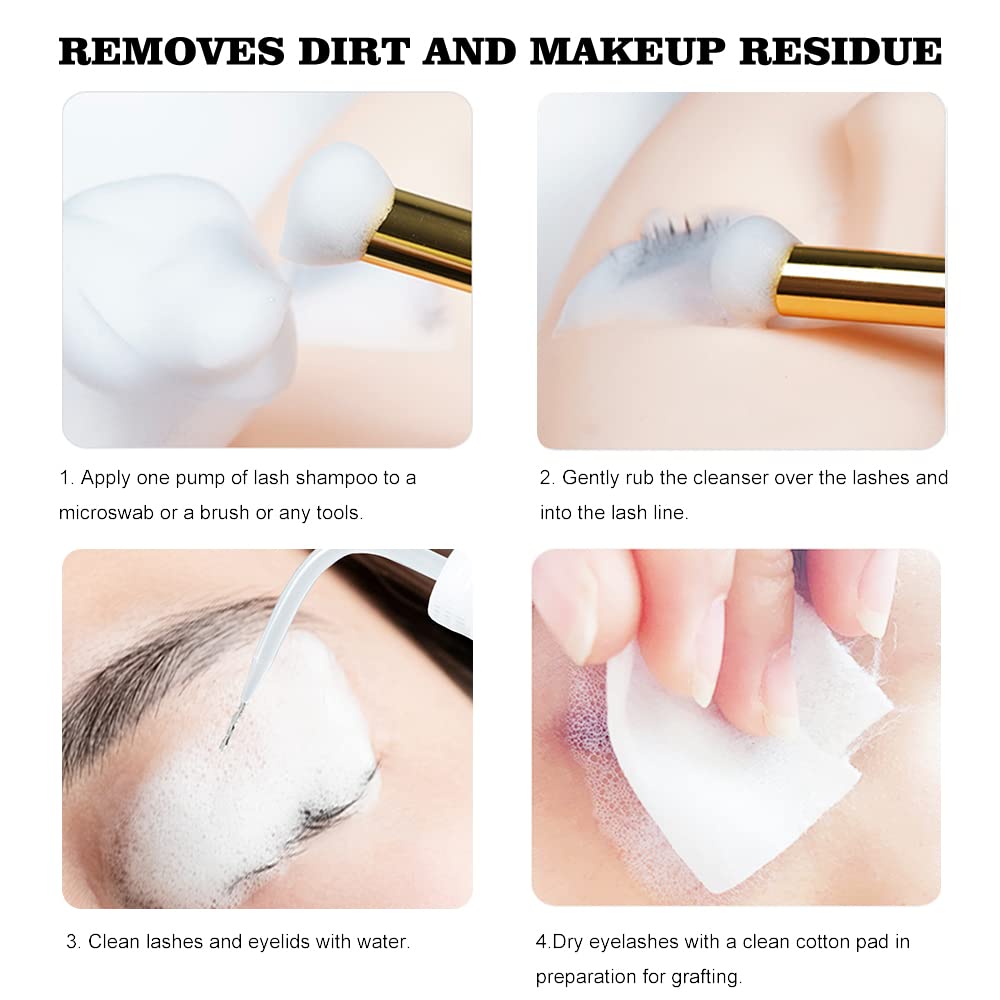 REMOVES DIRT AND MAKEUP RESIDUE

1. Apply one pump of lash shampoo to a microswab or a brush or any tools.

2. Gently rub the cleanser over the lashes and into the lash line.

3. Clean lashes and eyelids with water.

4.Dry eyelashes with a clean cotton pad in preparation for grafting.