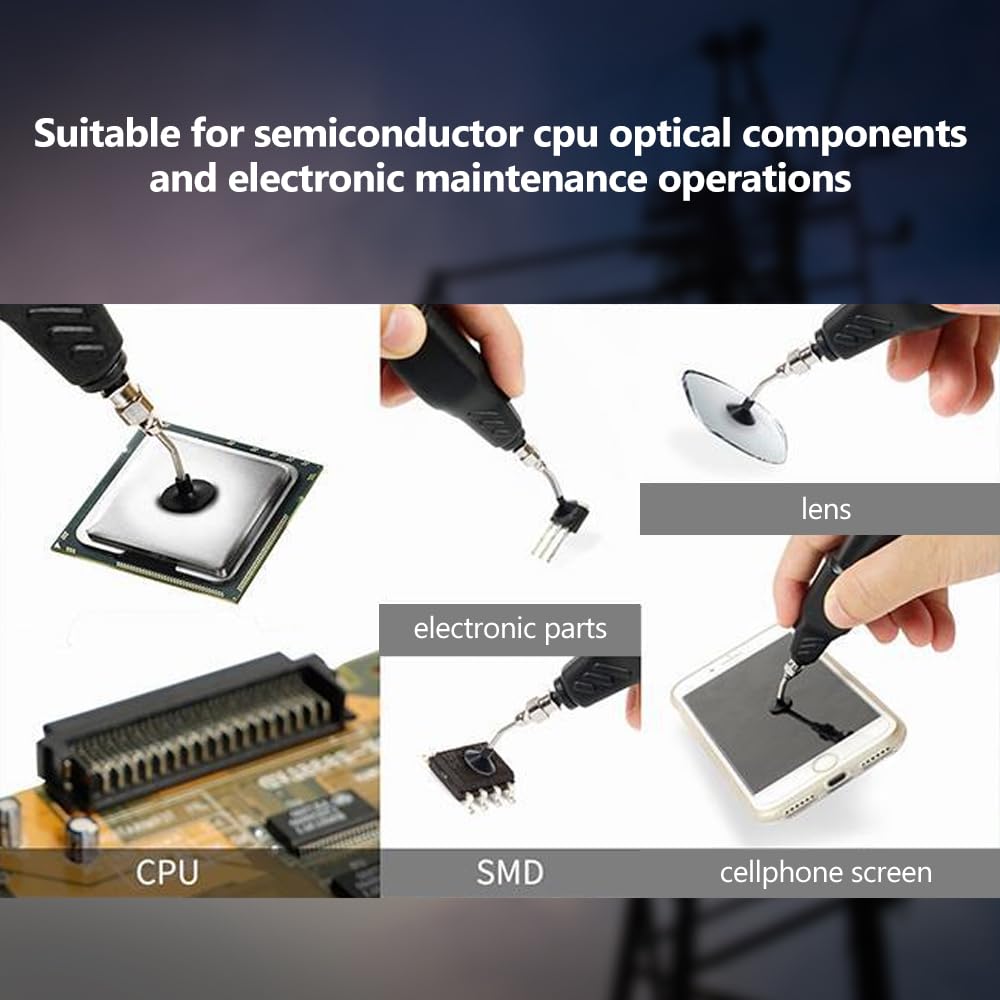 Suitable for semiconductor cpu optical components and electronic maintenance operations

lens

electronic parts

CPU

SMD

cellphone screen