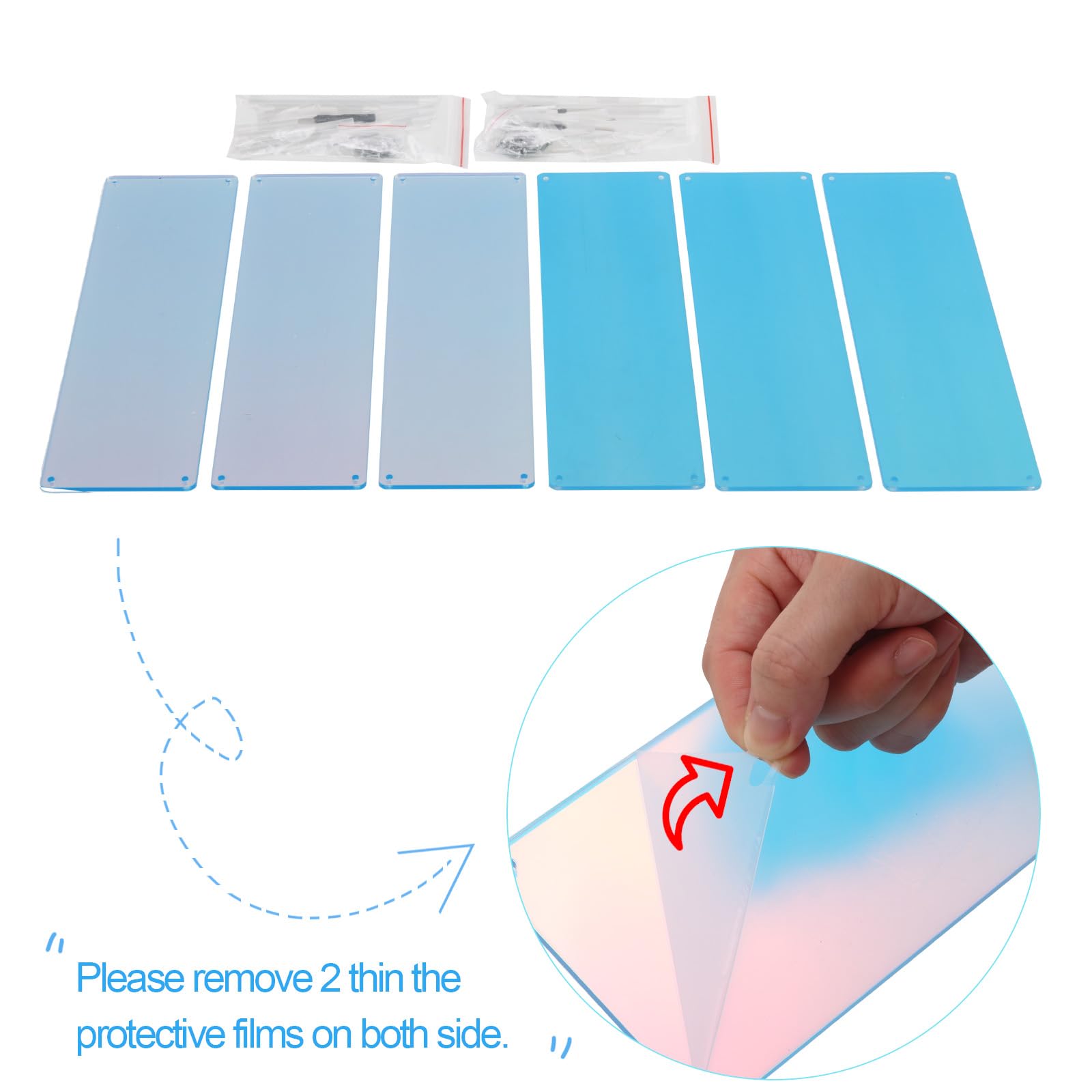 Please remove 2 thin the protective films on both side.