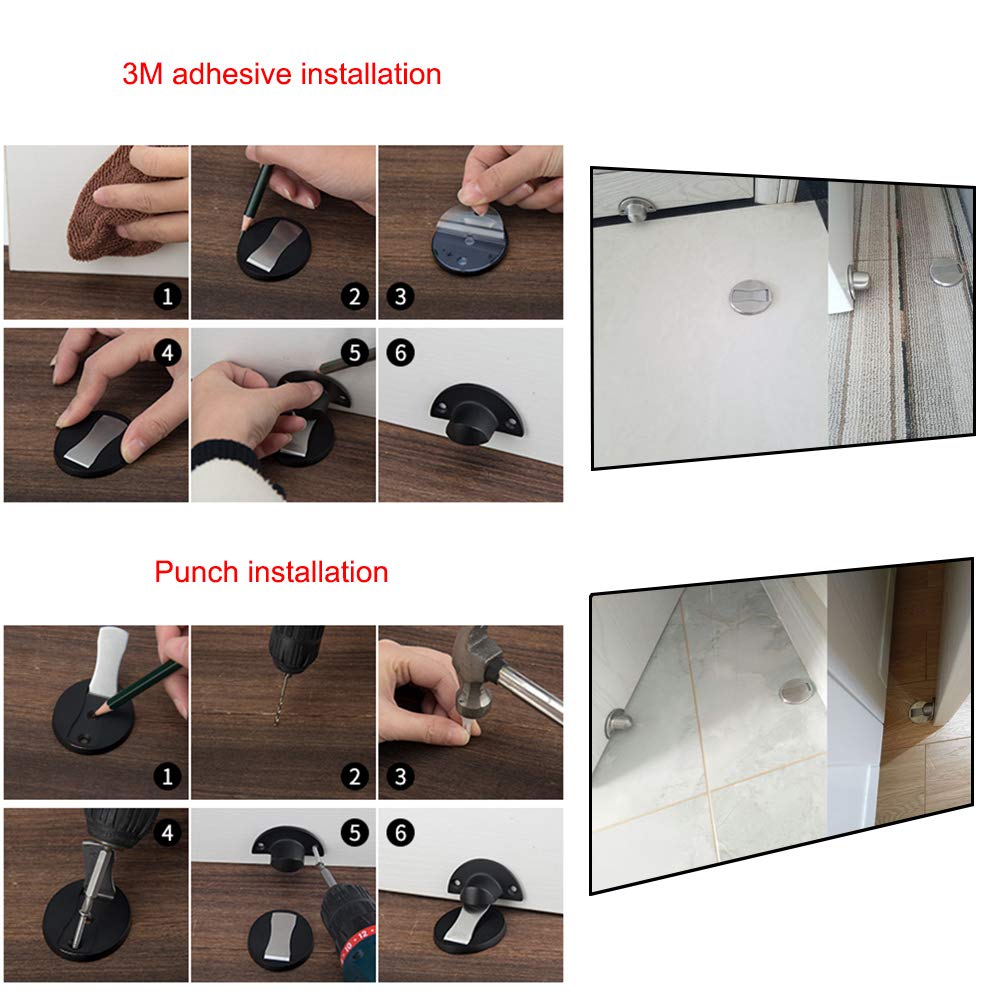 3M adhesive installation

1 2 3
4 5 6

Punch installation

1 2 3
4 5 6