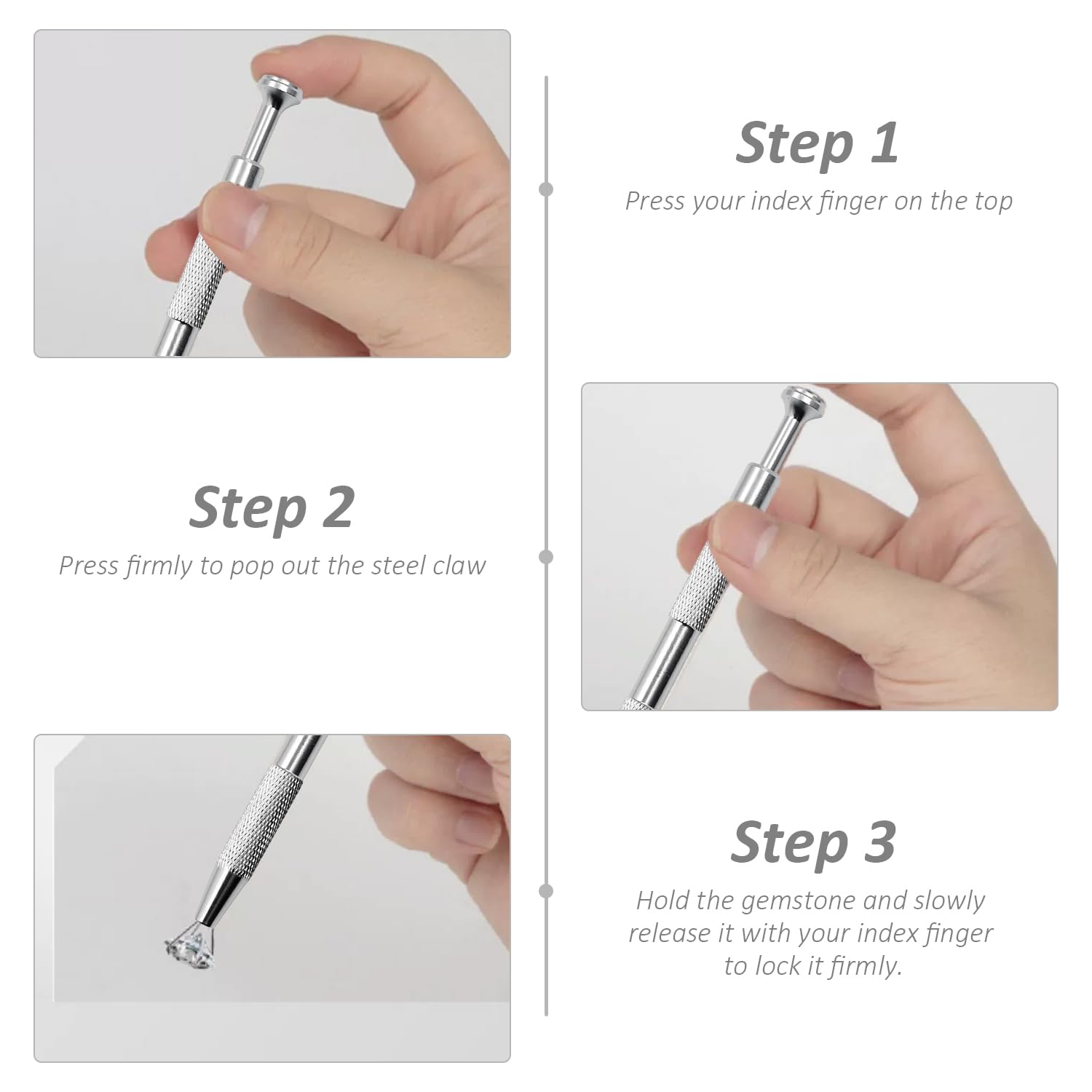 Step 1
Press your index finger on the top

Step 2
Press firmly to pop out the steel claw

Step 3
Hold the gemstone and slowly release it with your index finger to lock it firmly.