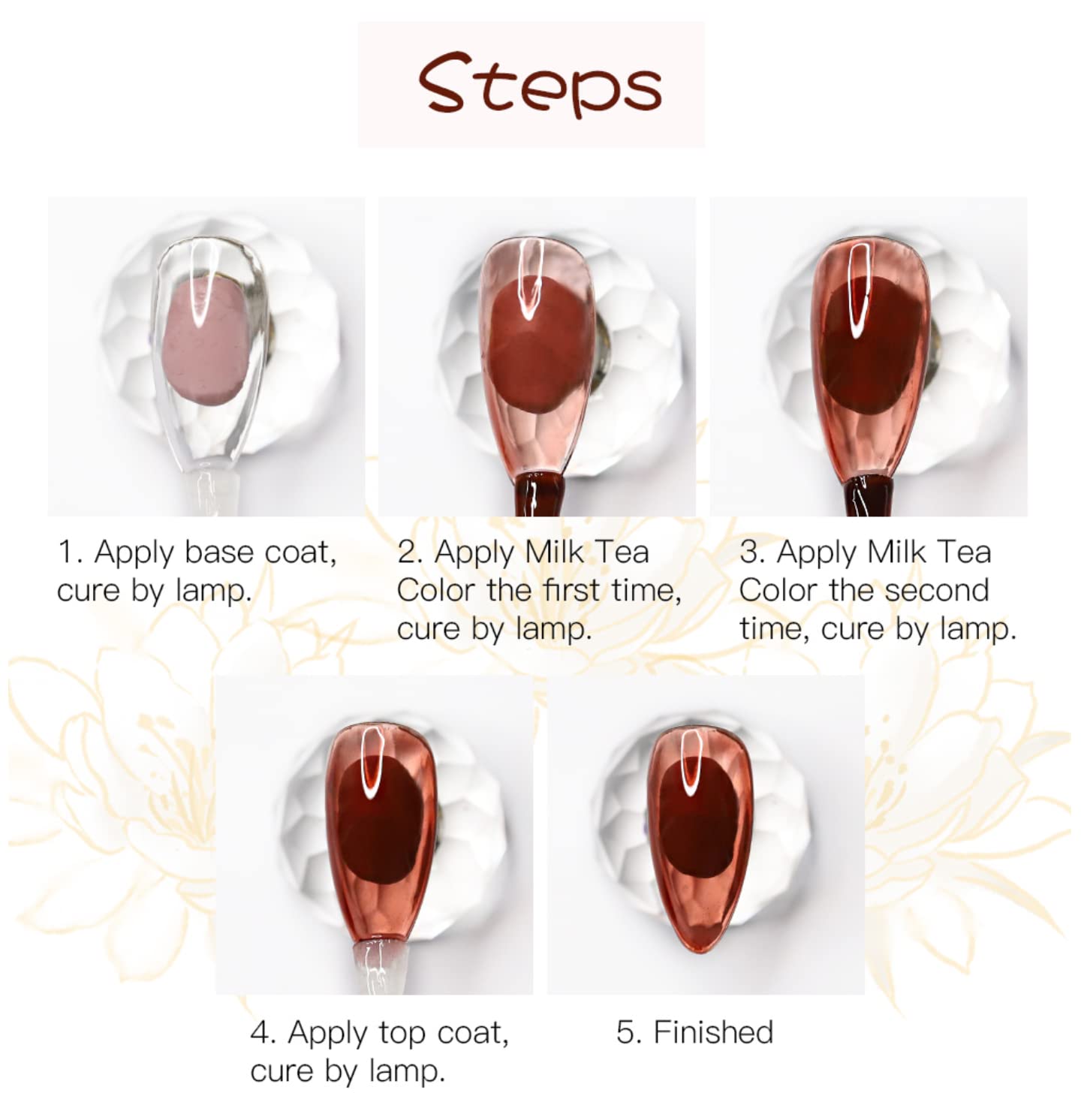 Steps

1. Apply base coat, cure by lamp.

2. Apply Milk Tea Color the first time, cure by lamp.

3. Apply Milk Tea Color the second time, cure by lamp.

4. Apply top coat, cure by lamp.

5. Finished