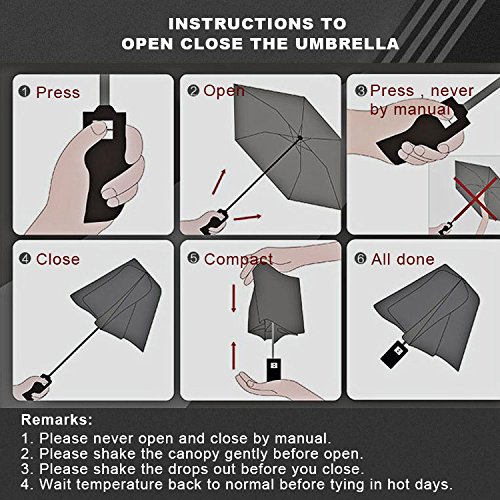 INSTRUCTIONS TO
OPEN CLOSE THE UMBRELLA

❶ Press

❷ Open

❸ Press , never by manual

❹ Close

❺ Compact

❻ All done

Remarks:
1. Please never open and close by manual.
2. Please shake the canopy gently before open.
3. Please shake the drops out before you close.
4. Wait temperature back to normal before tying in hot days.