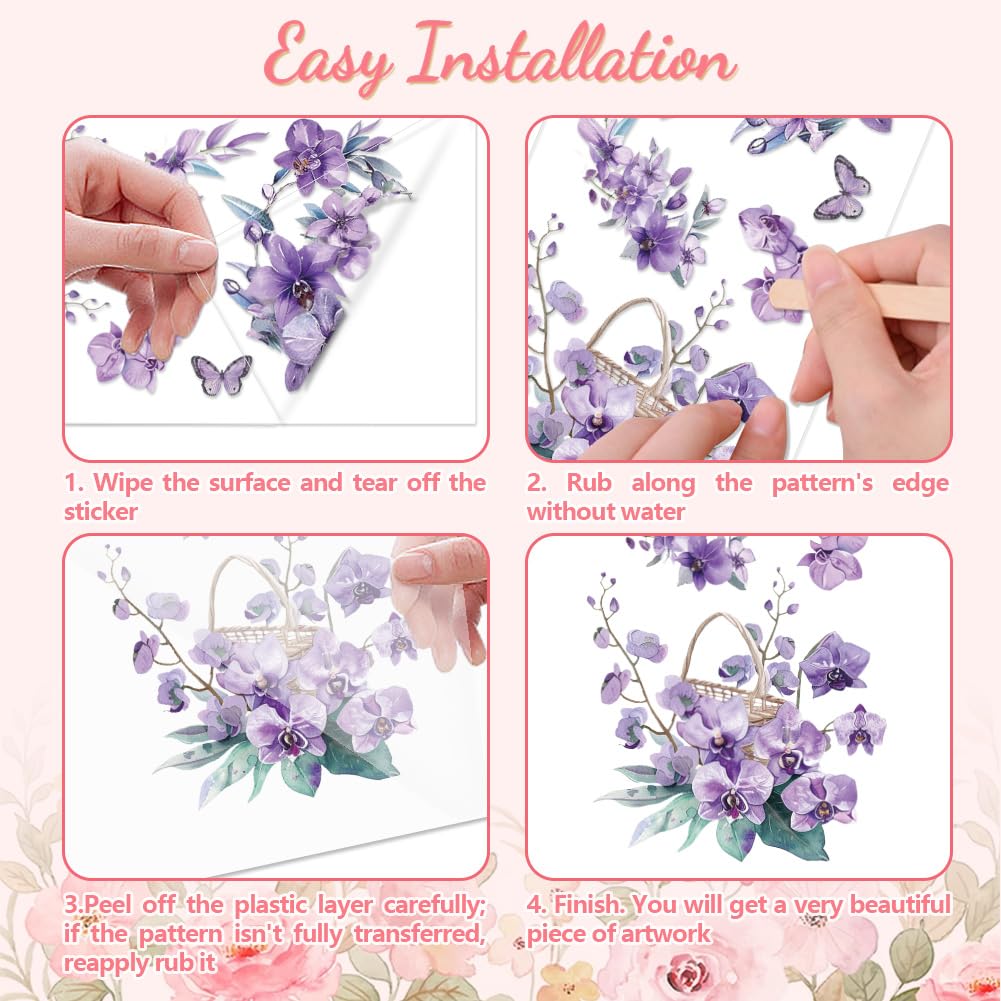 Easy Installation

1. Wipe the surface and tear off the sticker

2. Rub along the pattern's edge without water

3.Peel off the plastic layer carefully; if the pattern isn't fully transferred, reapply rub it

4. Finish. You will get a very beautiful piece of artwork