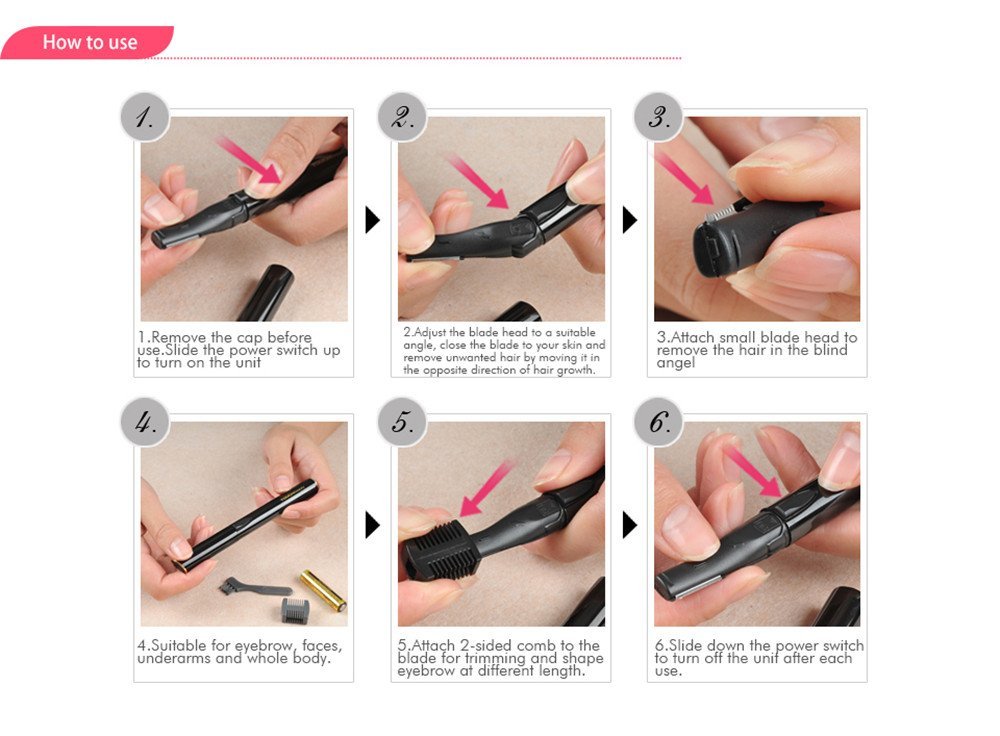 How to use

1.

1.Remove the cap before use.Slide the power switch up to turn on the unit

2.

2.Adjust the blade head to a suitable angle, close the blade to your skin and remove unwanted hair by moving it in the opposite direction of hair growth.

3.

3.Attach small blade head to remove the hair in the blind angel

4.

4.Suitable for eyebrow, faces, underarms and whole body.

5.

5.Attach 2-sided comb to the blade for trimming and shape eyebrow at different length.

6.

6.Slide down the power switch to turn off the unit after each use.