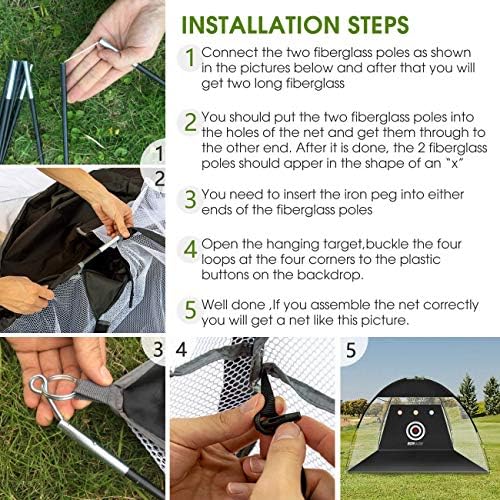 INSTALLATION STEPS

1 Connect the two fiberglass poles as shown in the pictures below and after that you will get two long fiberglass

2 You should put the two fiberglass poles into the holes of the net and get them through to the other end. After it is done, the 2 fiberglass poles should apper in the shape of an "x"

3 You need to insert the iron peg into either ends of the fiberglass poles

4 Open the hanging target,buckle the four loops at the four corners to the plastic buttons on the backdrop.

5 Well done ,If you assemble the net correctly you will get a net like this picture.

1

2

3

4

5